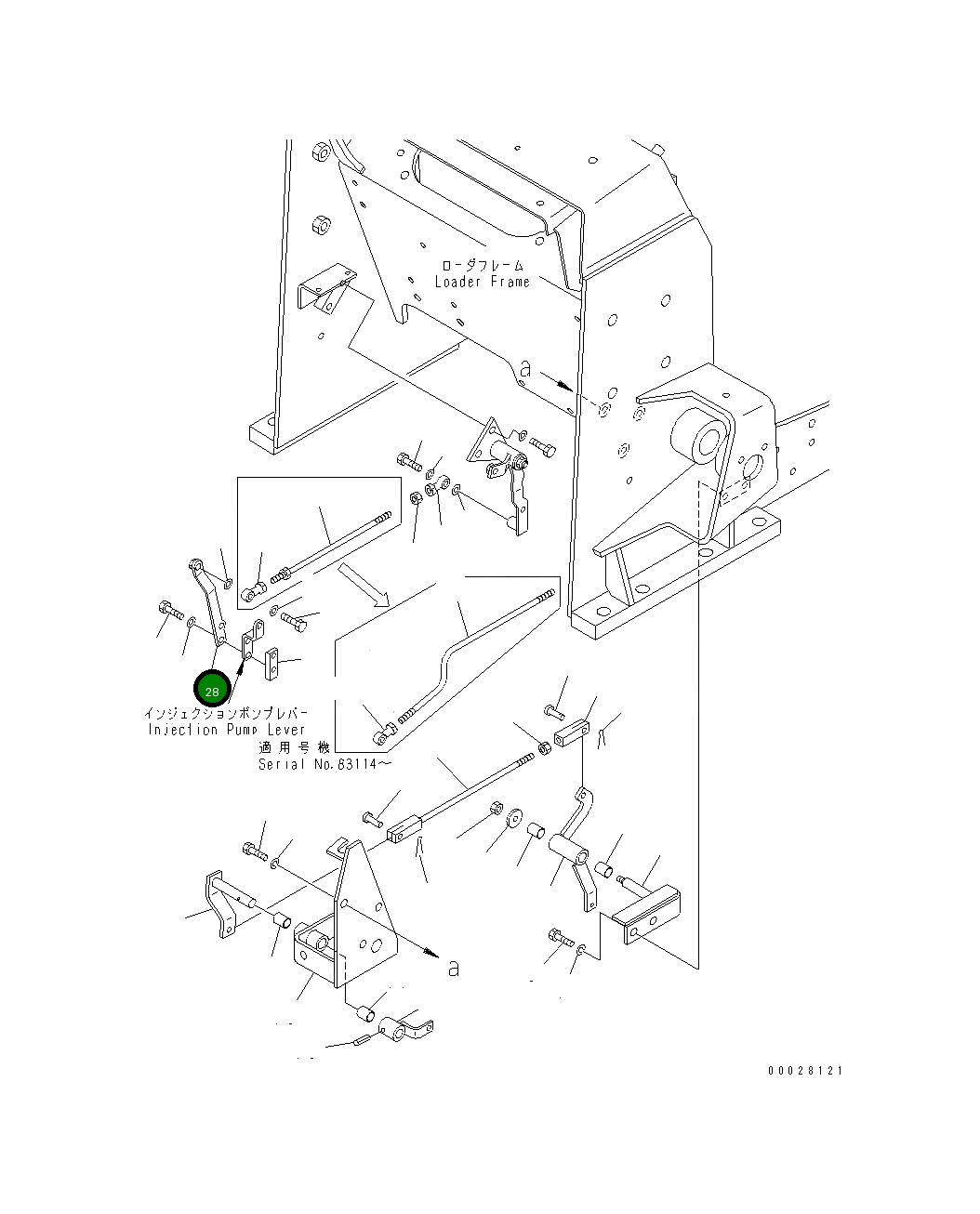 ローダフレーム
Loader Frame

a

28

インジェクションポンプレバー
Injection Pump Lever

適用号機
Serial No.63114～

a

00028121