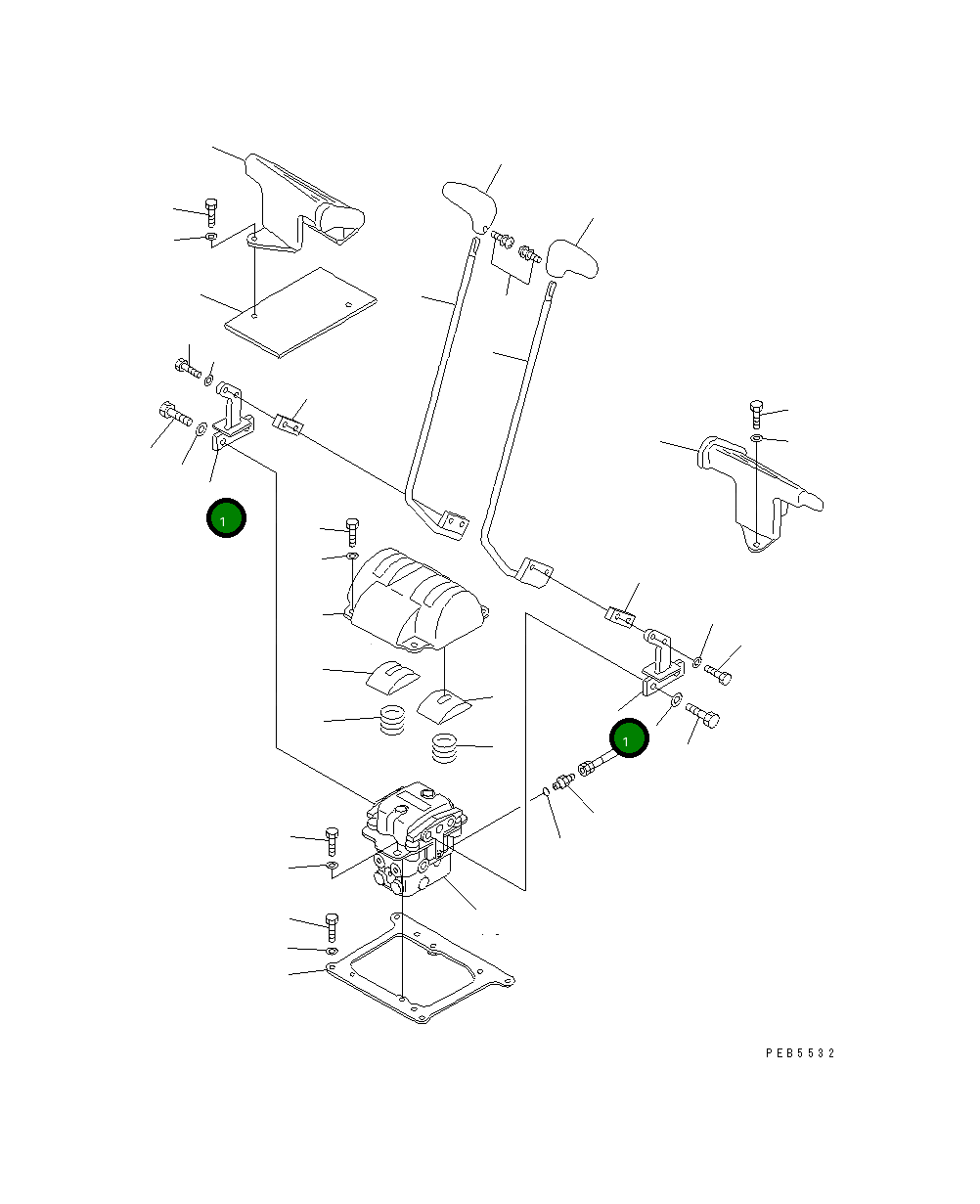 1

1

PEB5532