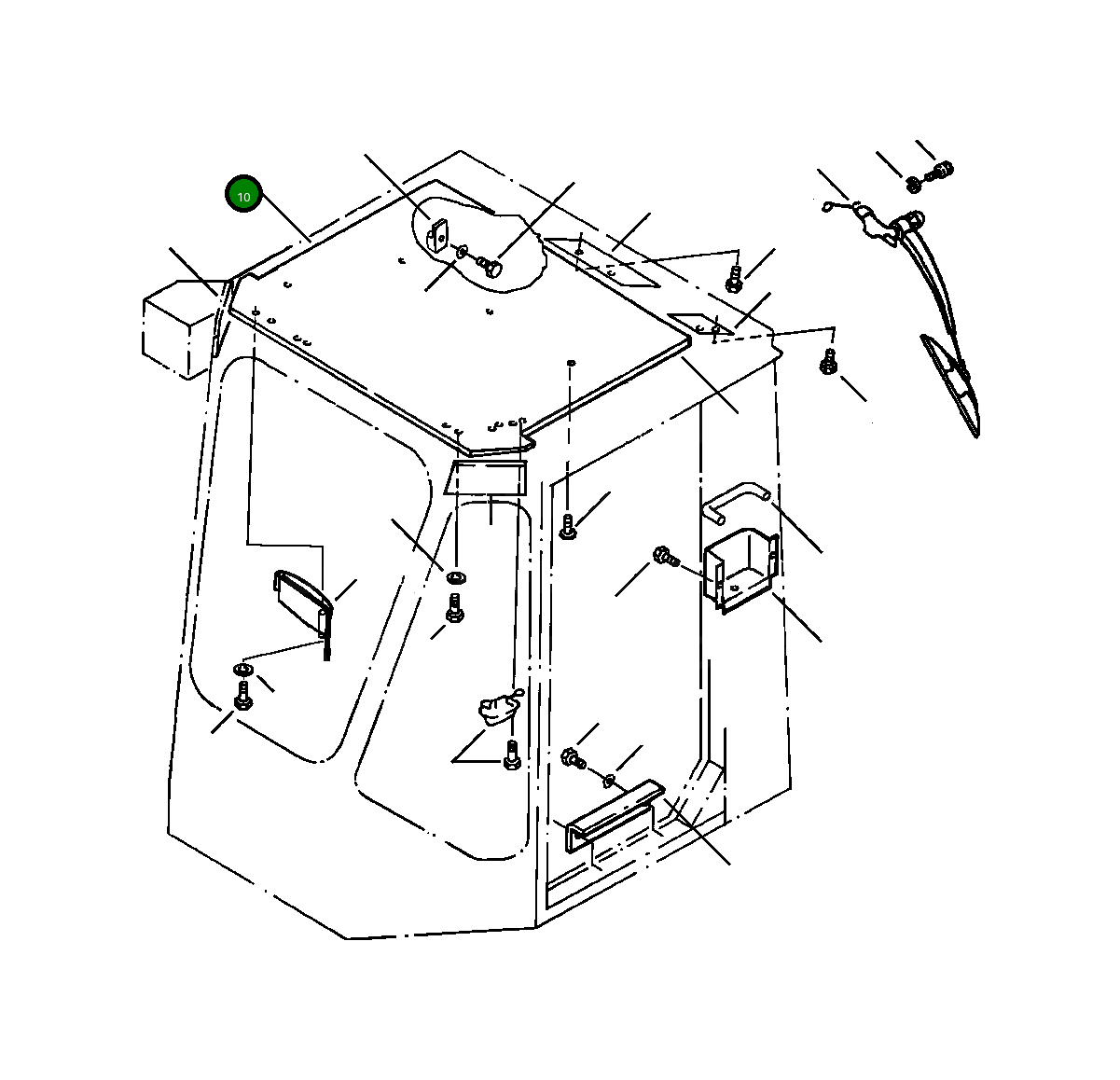 10