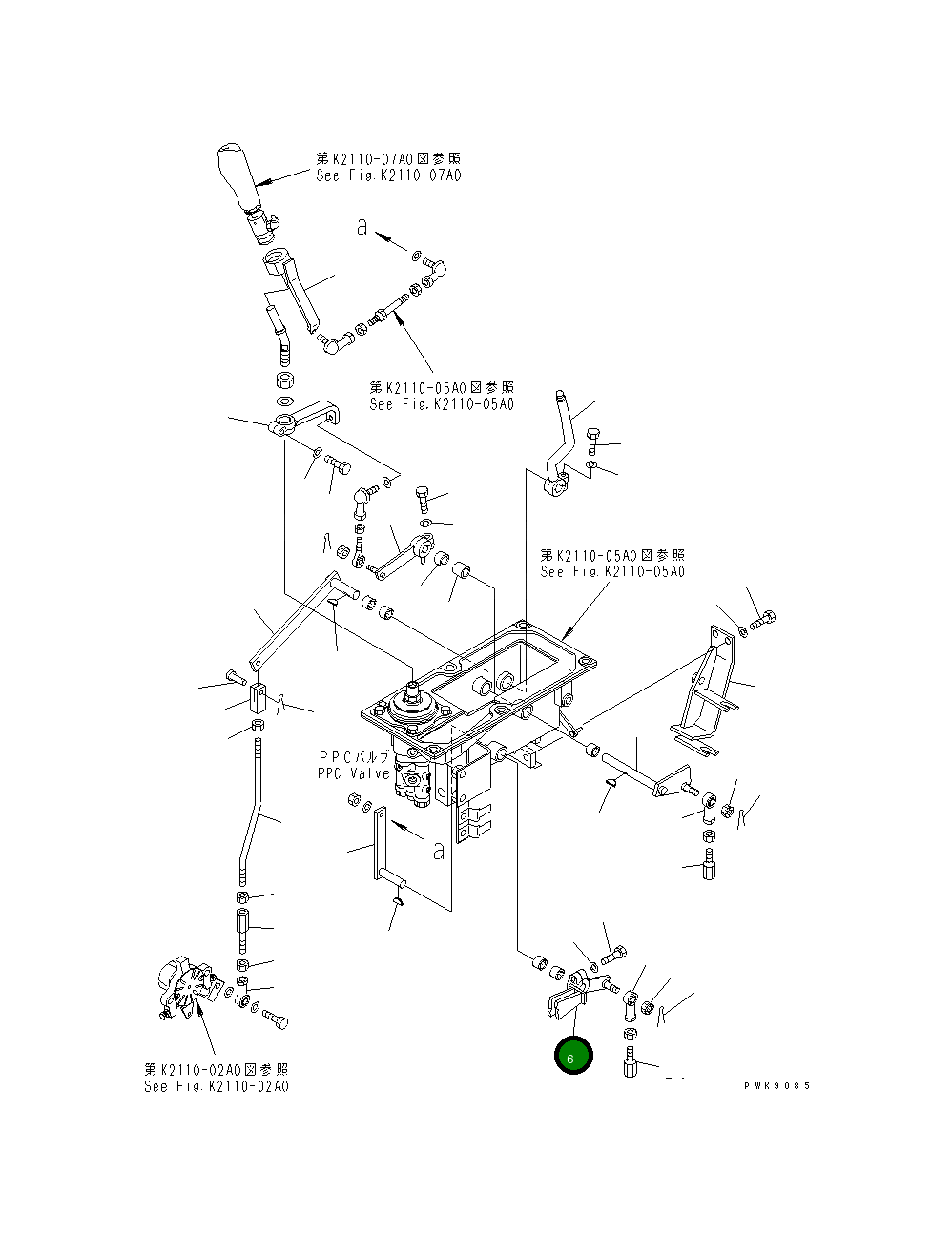 第K2110-07A0図参照
See Fig.K2110-07A0

a

第K2110-05A0図参照
See Fig.K2110-05A0

第K2110-05A0図参照
See Fig.K2110-05A0

PPCバルブ
PPC Valve

a

6

第K2110-02A0図参照
See Fig.K2110-02A0

PWK9085