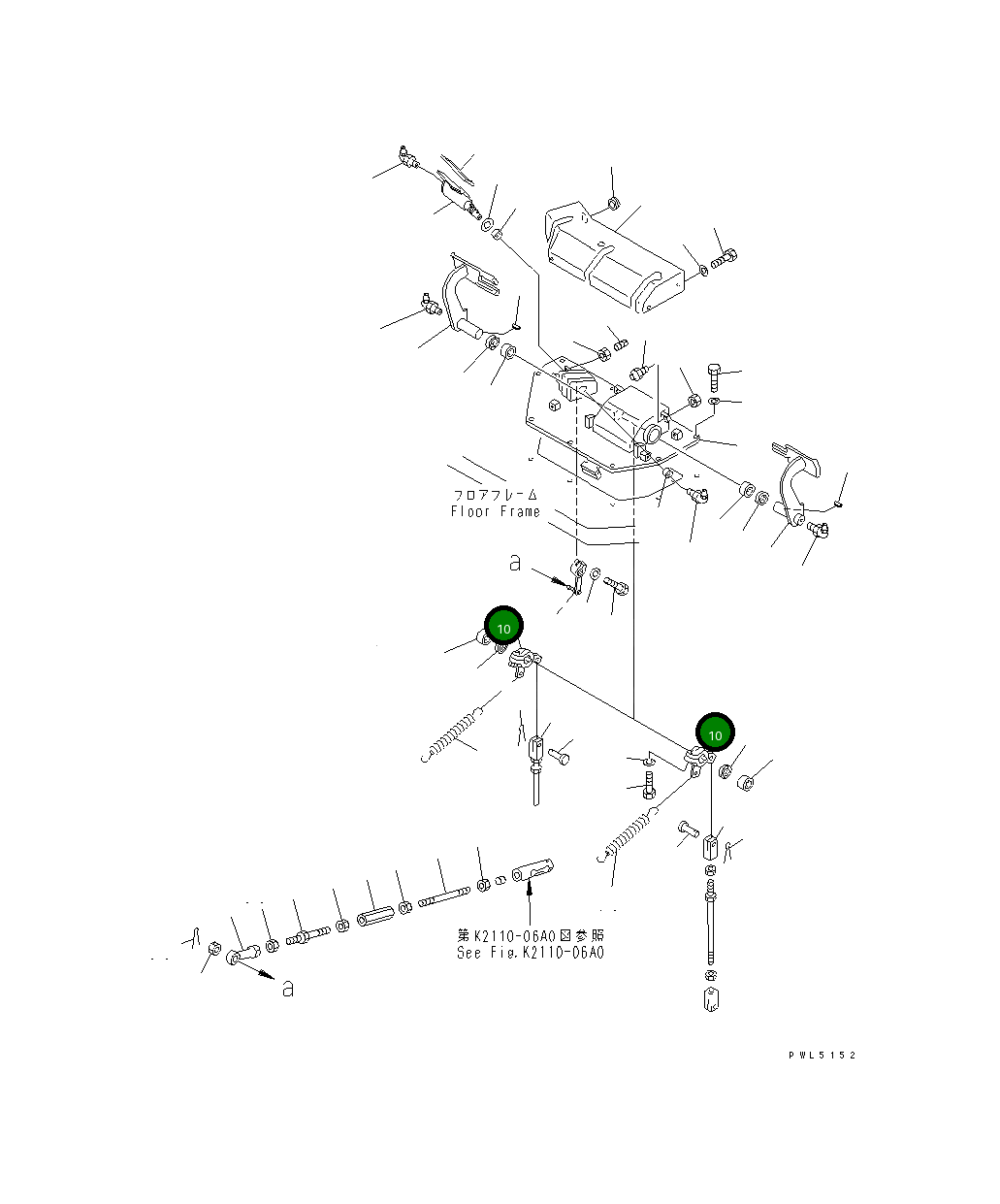 フロアフレーム
Floor Frame

a

10

10

第K2110-06A0図参照
See Fig.K2110-06A0

a

PWL5152