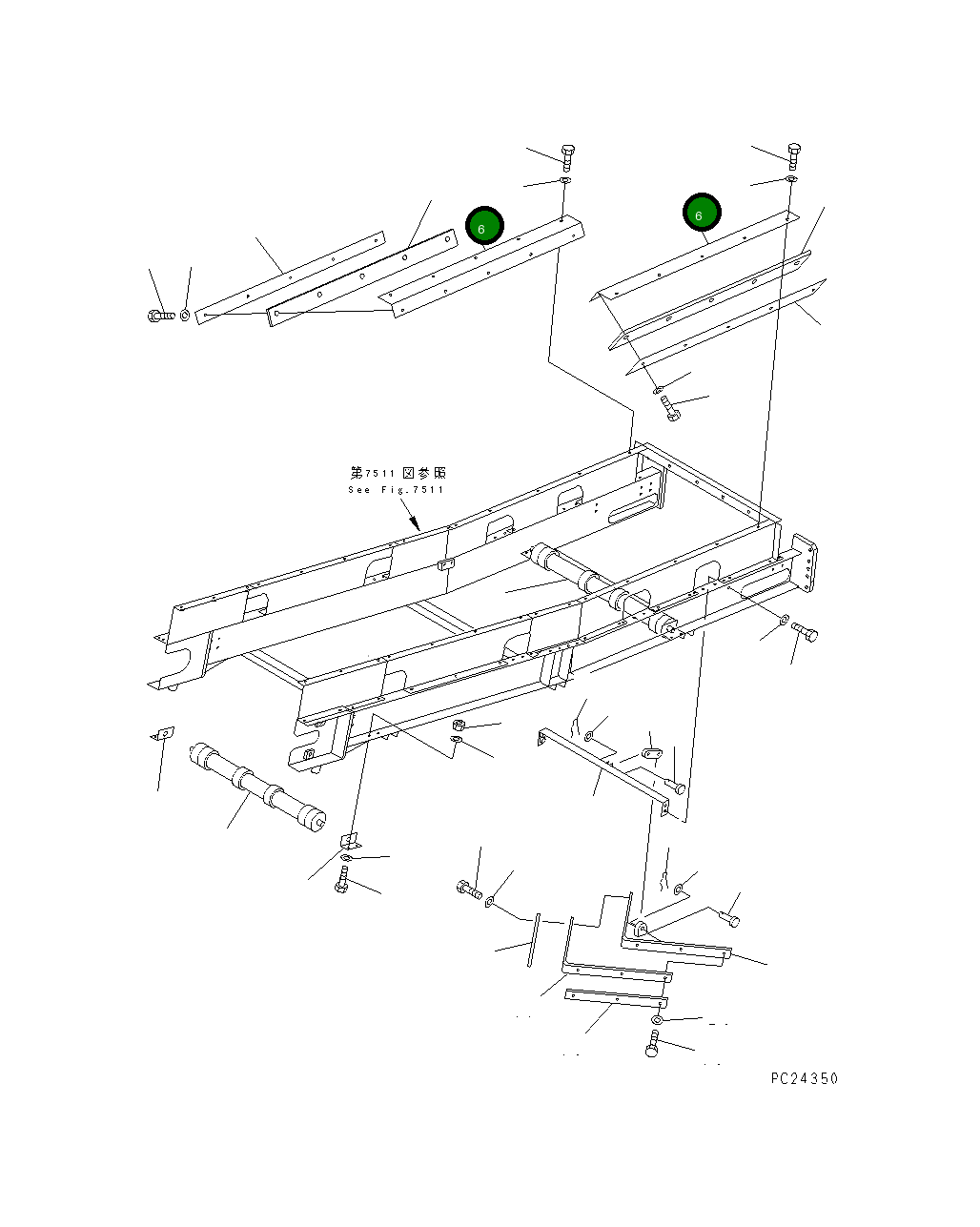 6

6

第7511図参照
See Fig.7511

PC24350