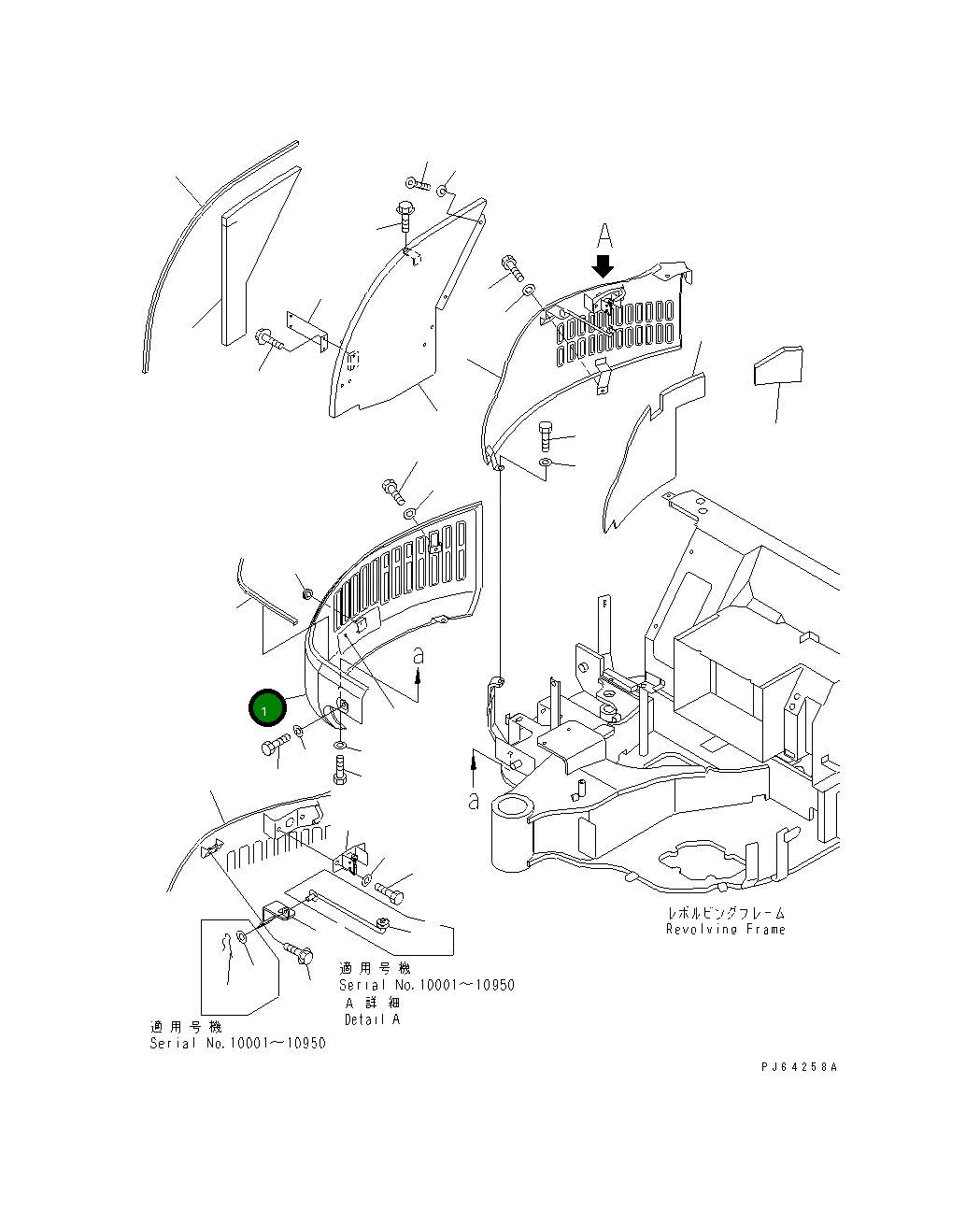 A

a

1

a

レボルビングフレーム
Revolving Frame

適用号機
Serial No.10001～10950
A 詳細
Detail A

適用号機
Serial No.10001～10950

PJ64258A