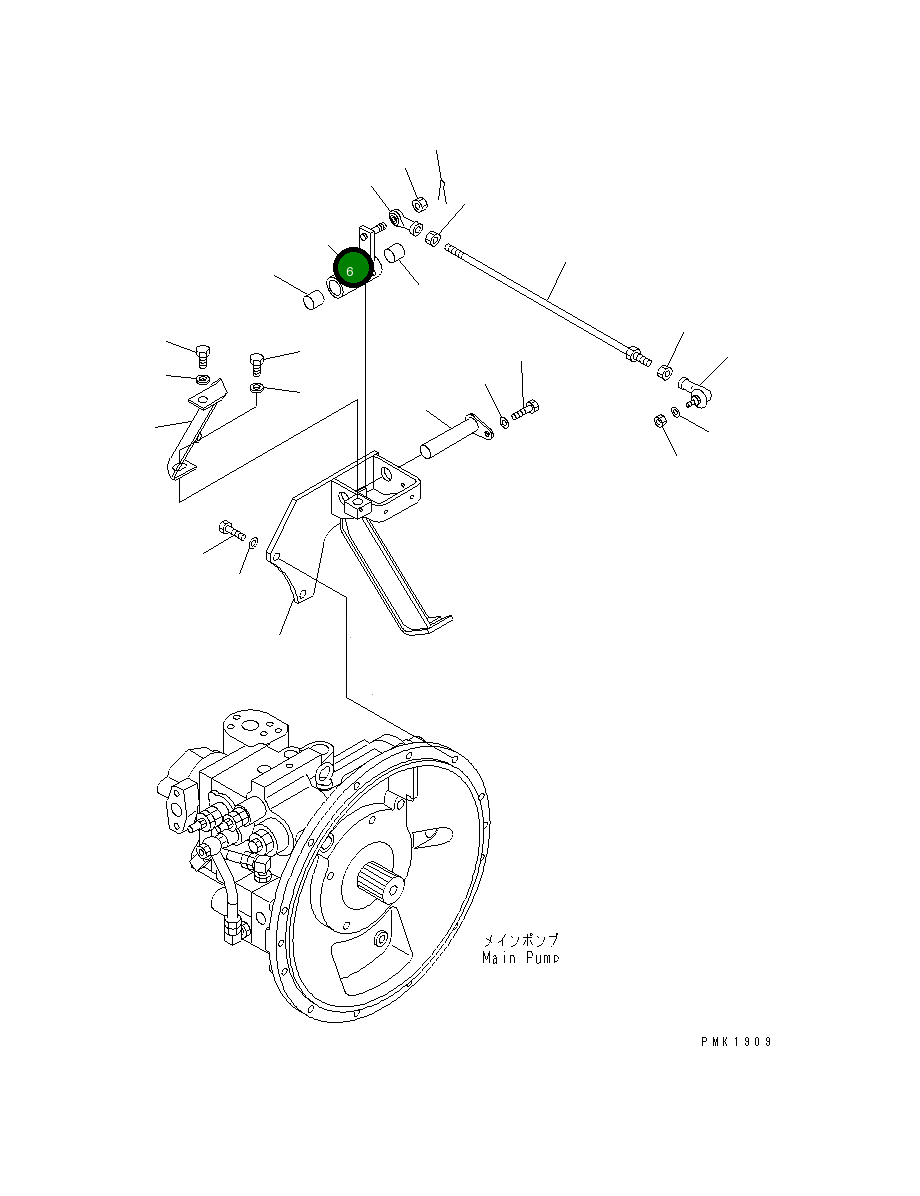 6

メインポンプ
Main Pump

PMK1909