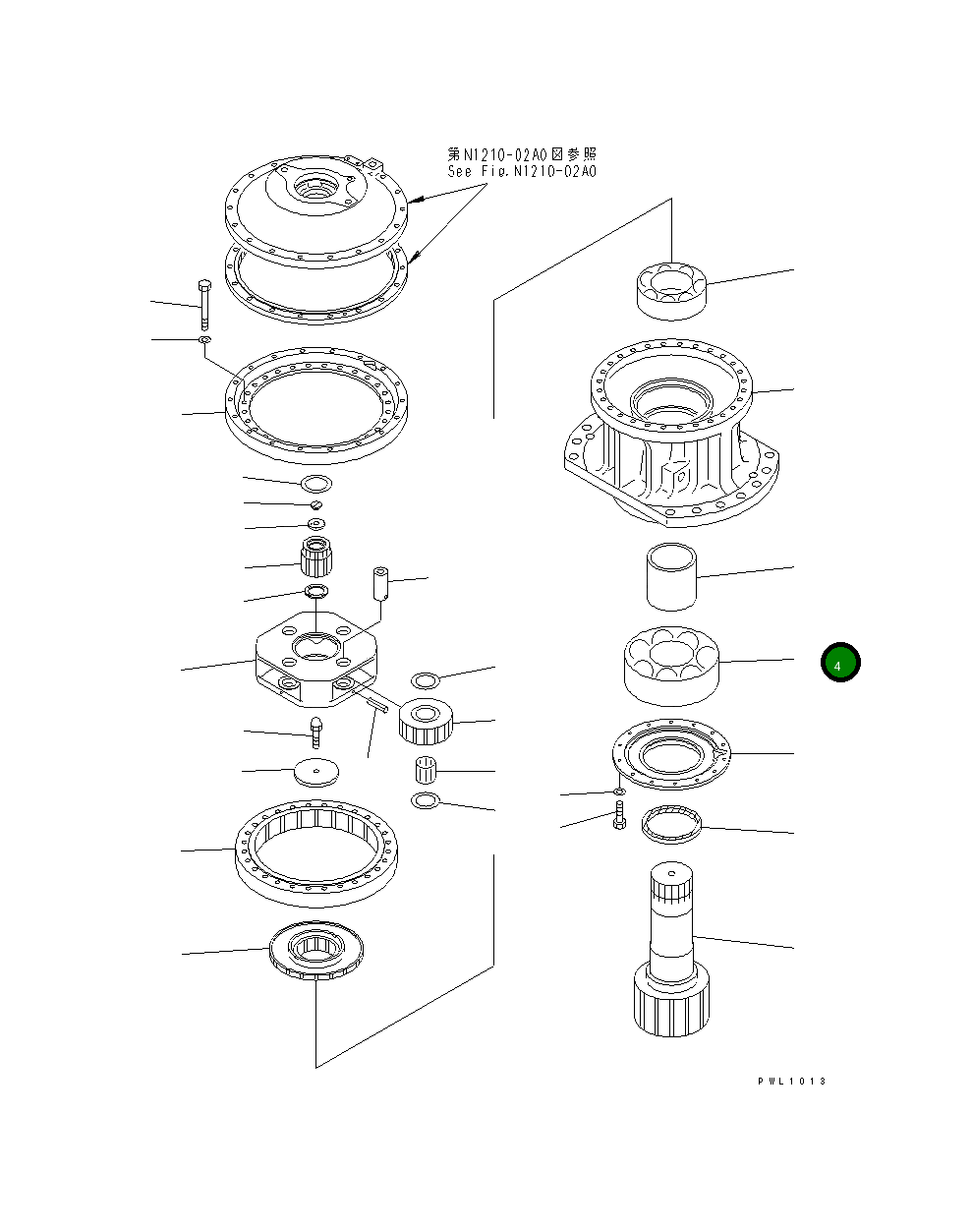 第N1210-02A0図参照
See Fig.N1210-02A0

4

PWL1013