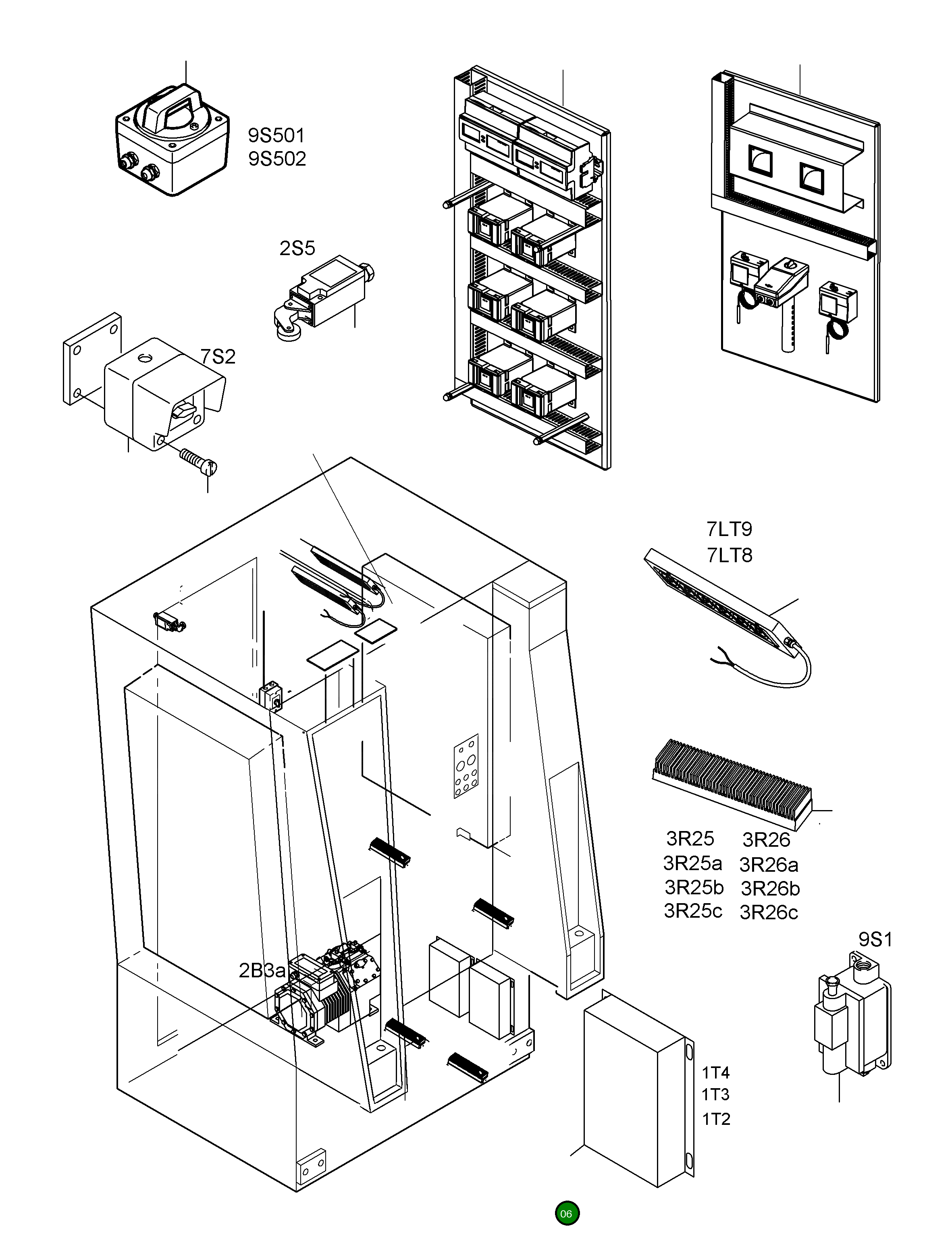 9S501
9S502

2S5

7S2

7LT9
7LT8

3R25
3R25a
3R25b
3R25c

3R26
3R26a
3R26b
3R26c

9S1

2B3a

1T4
1T3
1T2

06