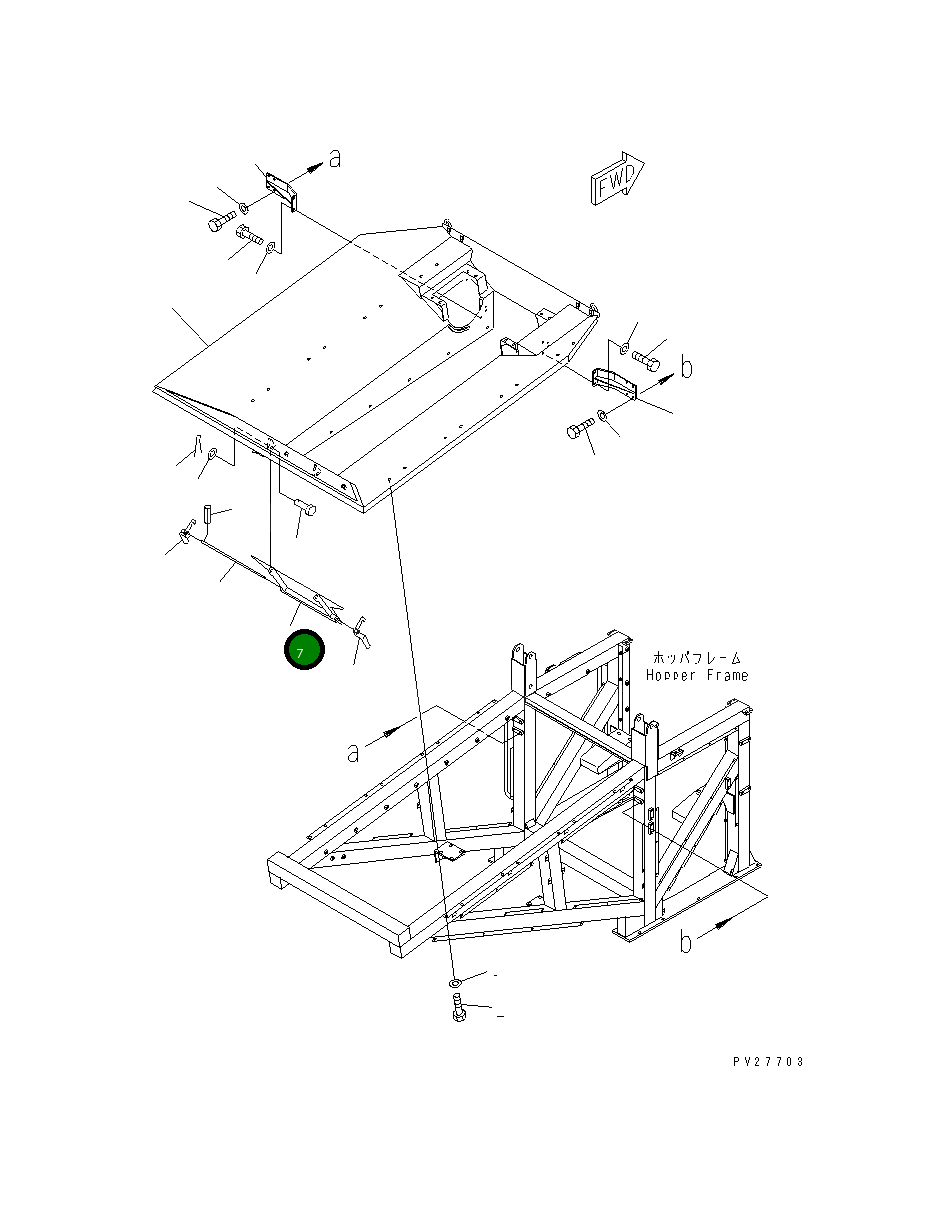 a

FWD

b

7

ホッパフレーム
Hopper Frame

a

b

PV27703