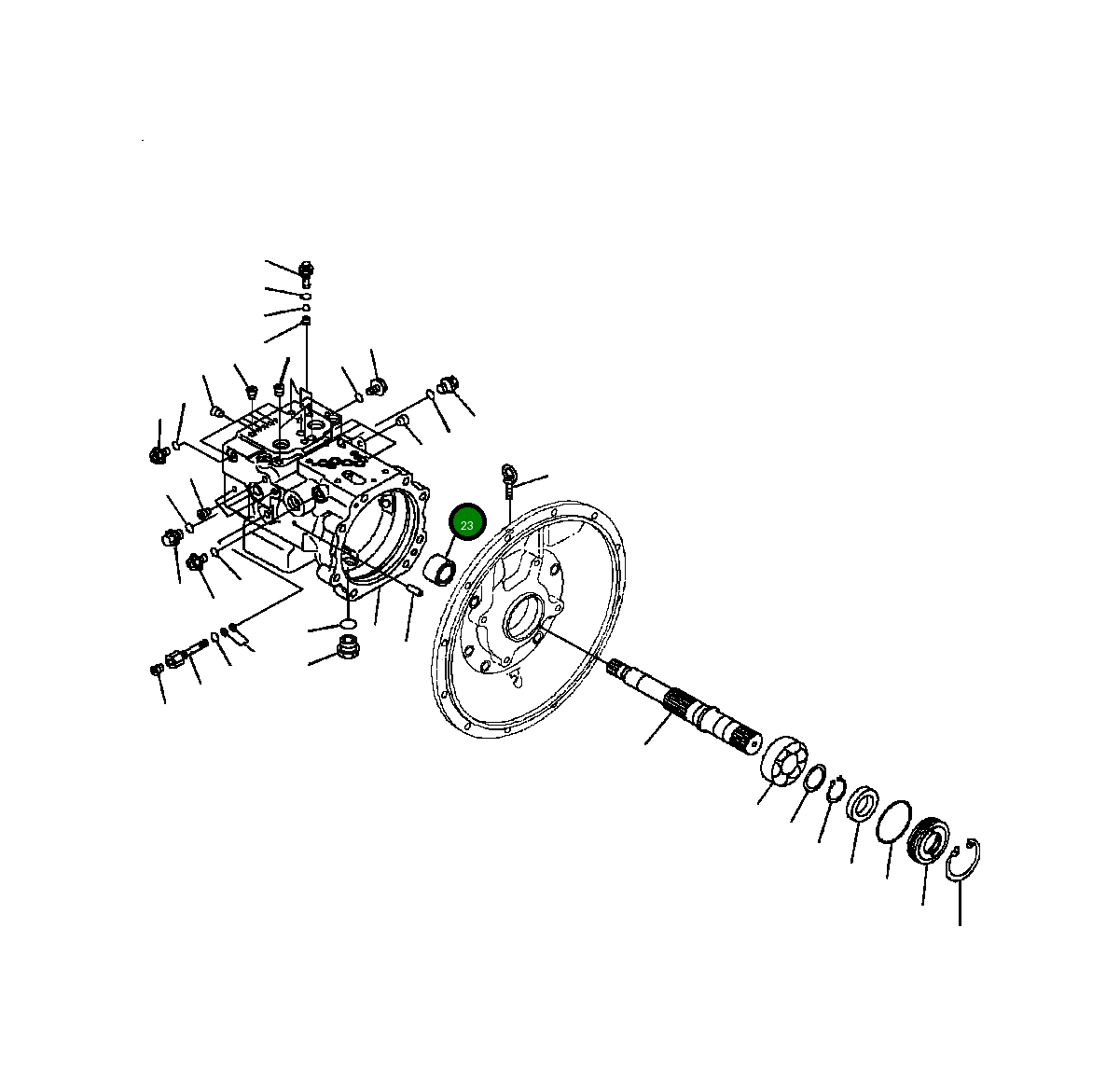 23