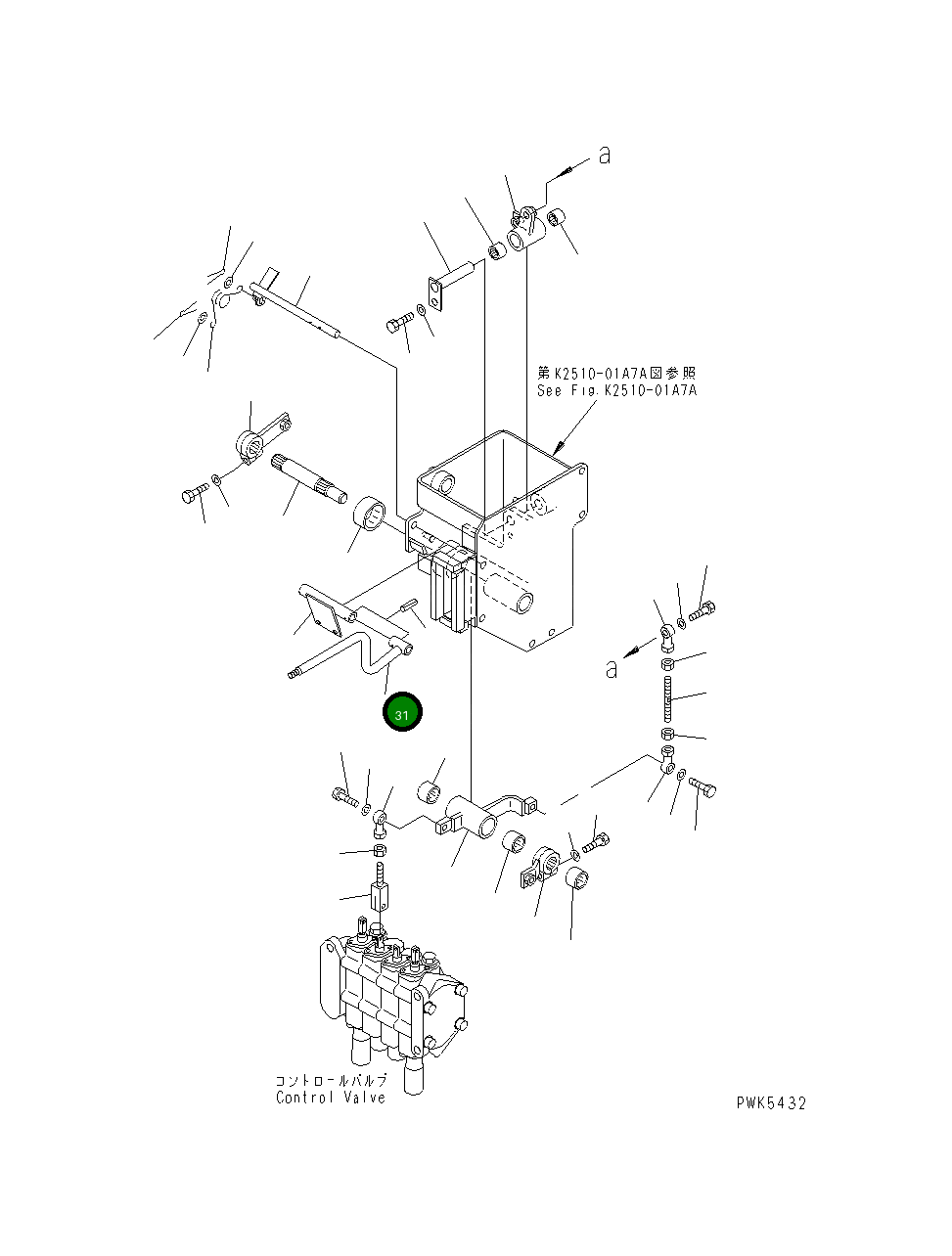 a

第K2510-01A7A図参照
See Fig.K2510-01A7A

a

31

コントロールバルブ
Control Valve

PWK5432