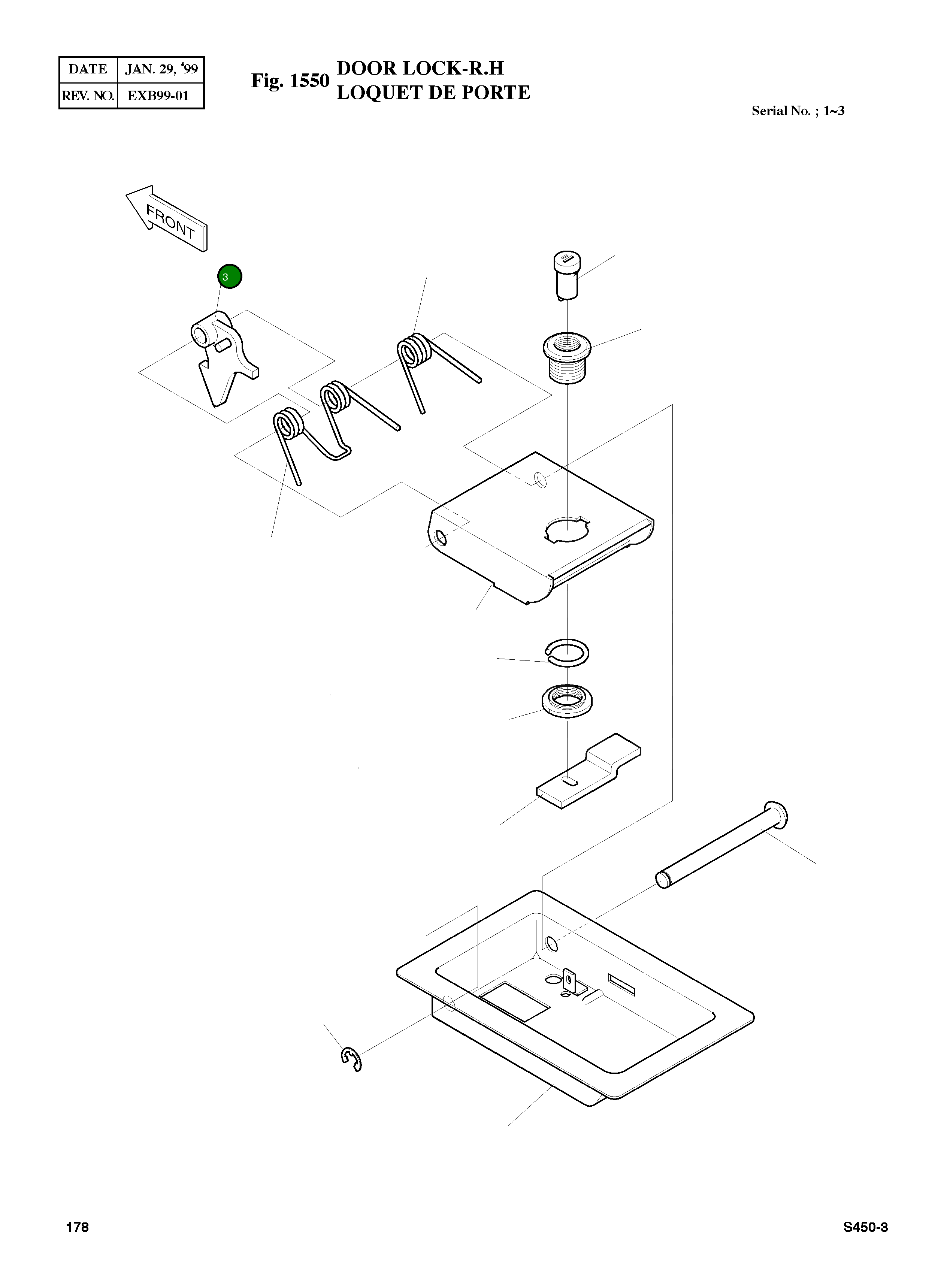 | DATE | JAN. 29, '99 |
|---|---|
| REV. NO. | EXB99-01 |

Fig. 1550 DOOR LOCK-R.H
LOQUET DE PORTE

Serial No. ; 1~3

FRONT

3

178

S450-3