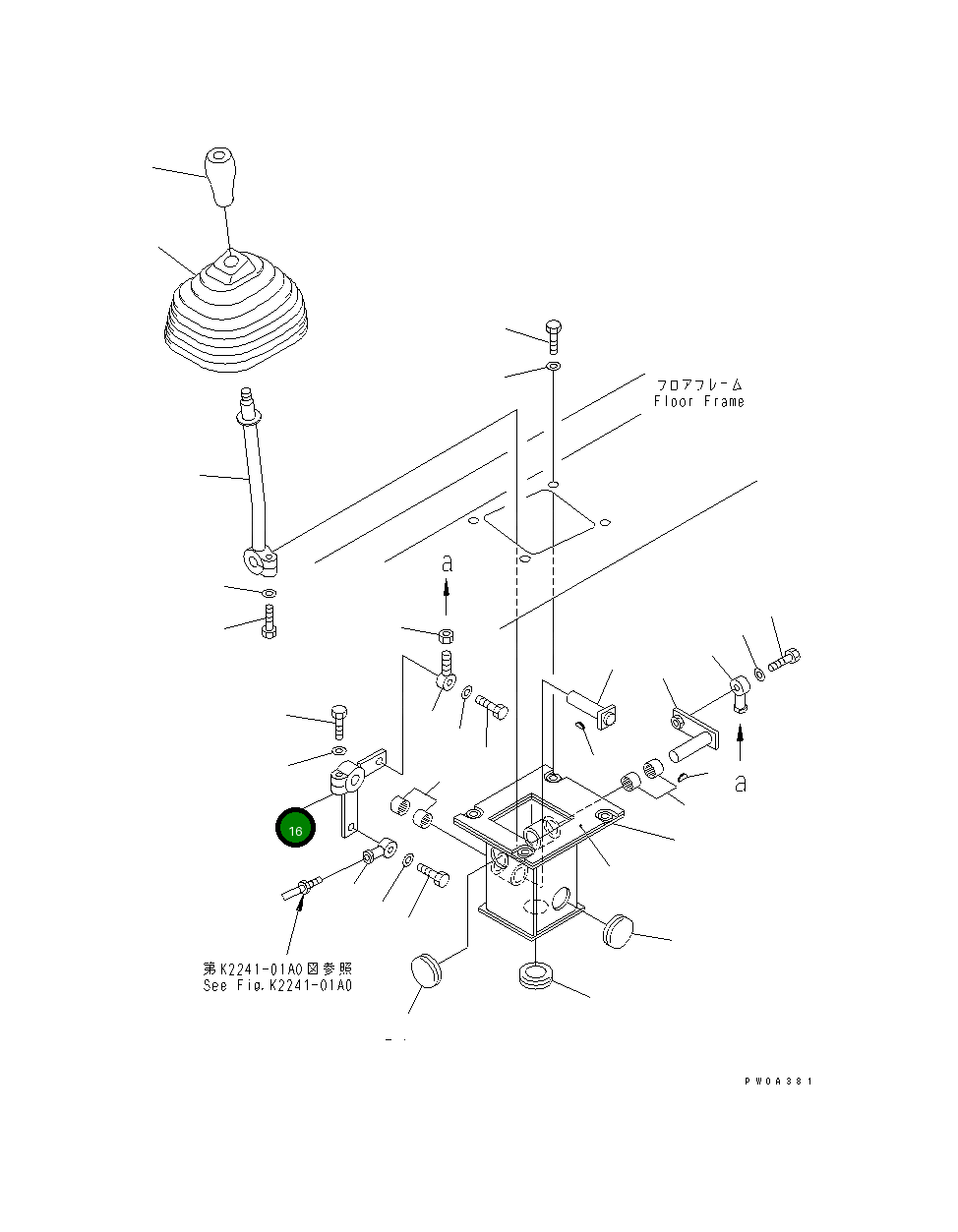 フロアフレーム
Floor Frame

a

a

16

第K2241-01A0図参照
See Fig.K2241-01A0

PW0A381