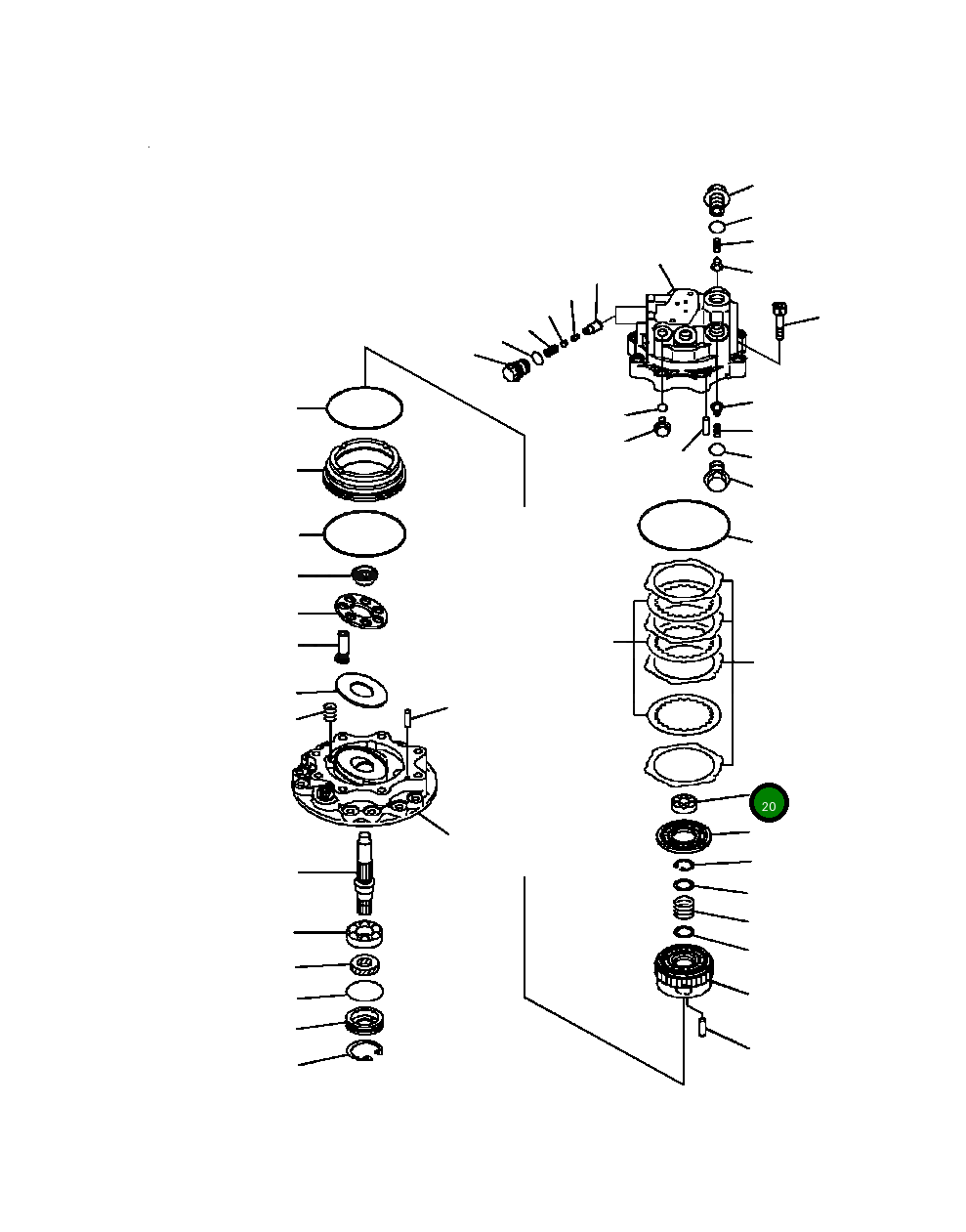 20