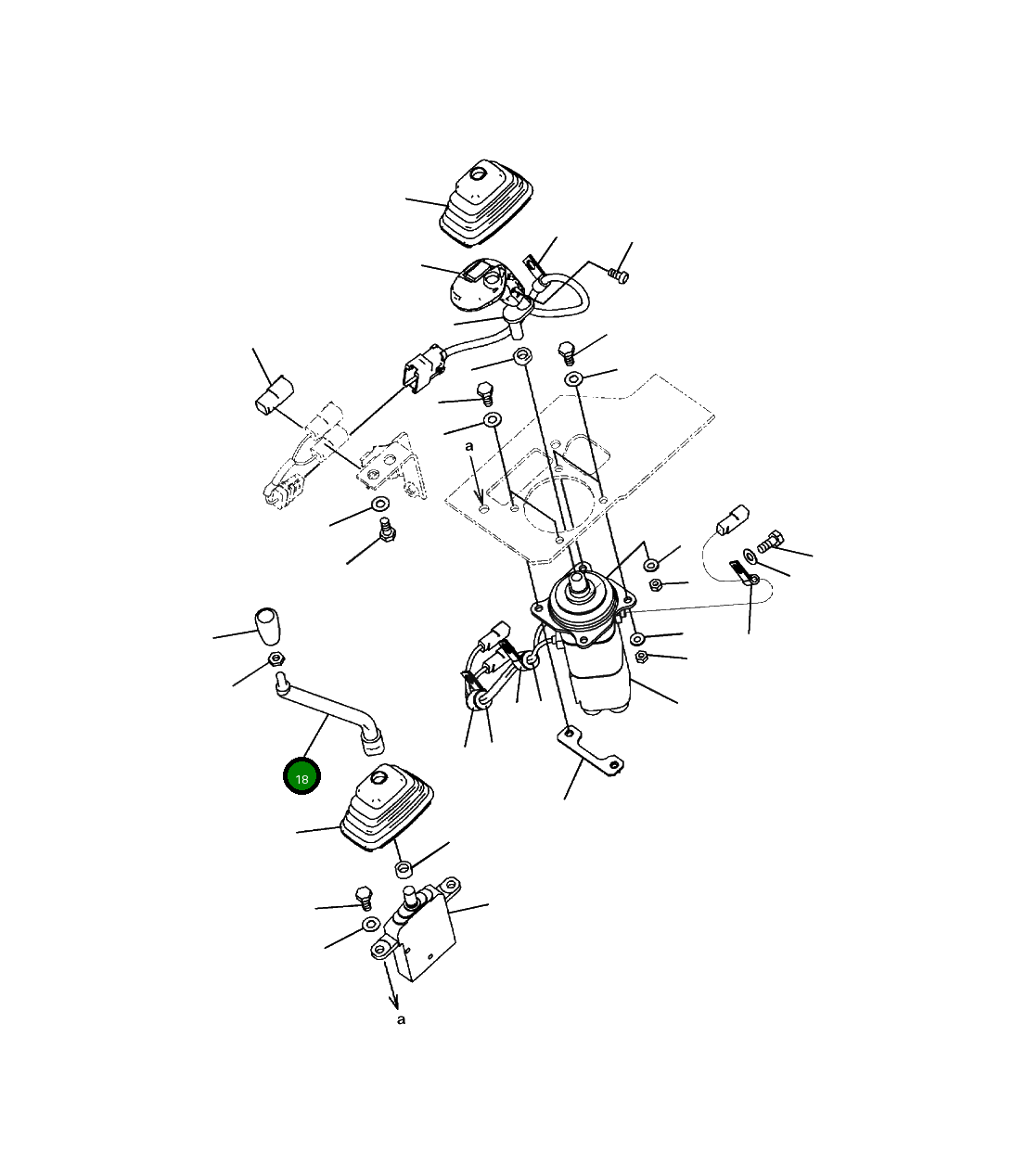 a
18
a