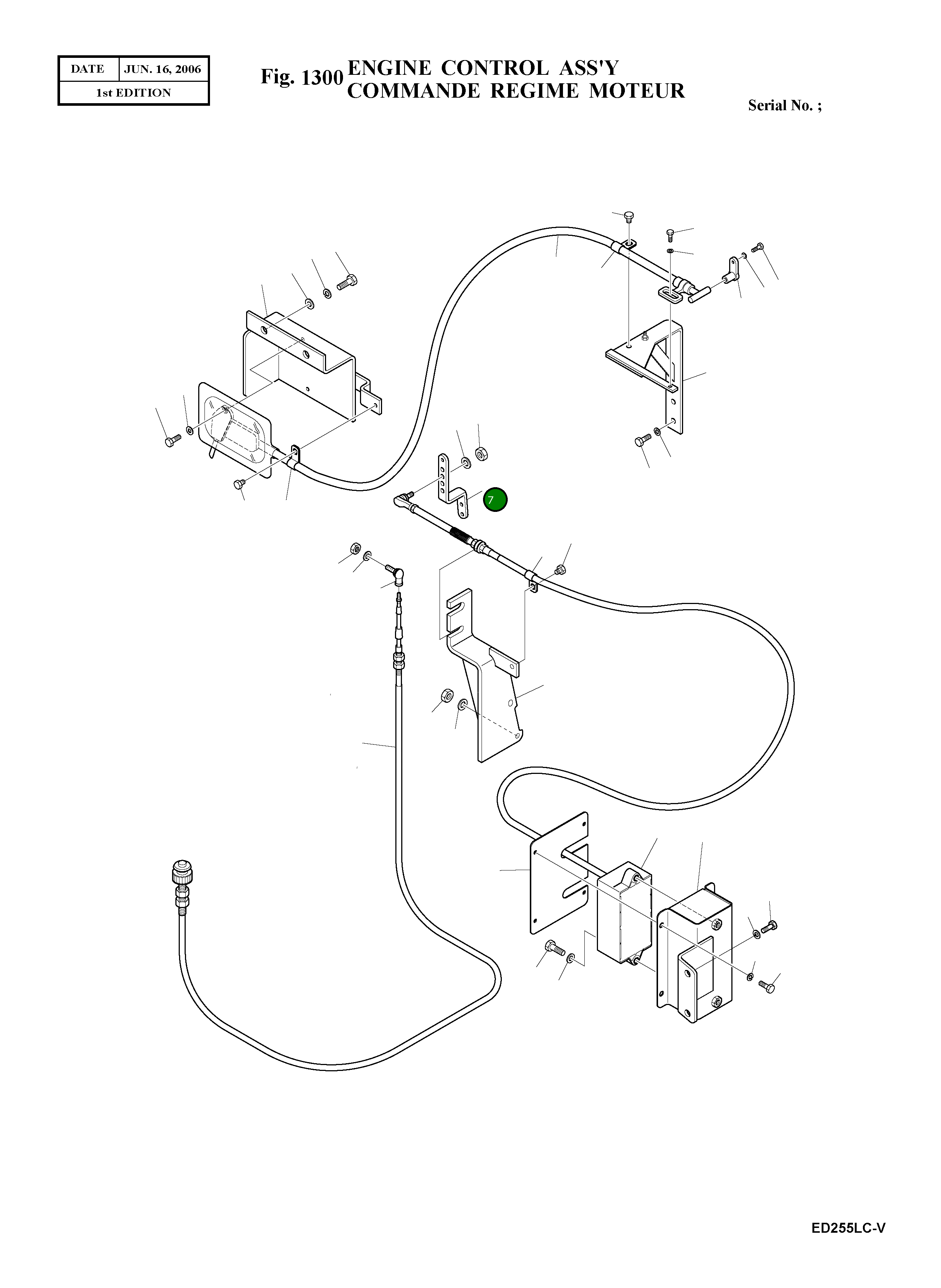 | DATE | JUN. 16, 2006 |
|---|---|
| 1st EDITION | |

Fig. 1300 ENGINE CONTROL ASS'Y
COMMANDE REGIME MOTEUR

Serial No. ;

7

ED255LC-V