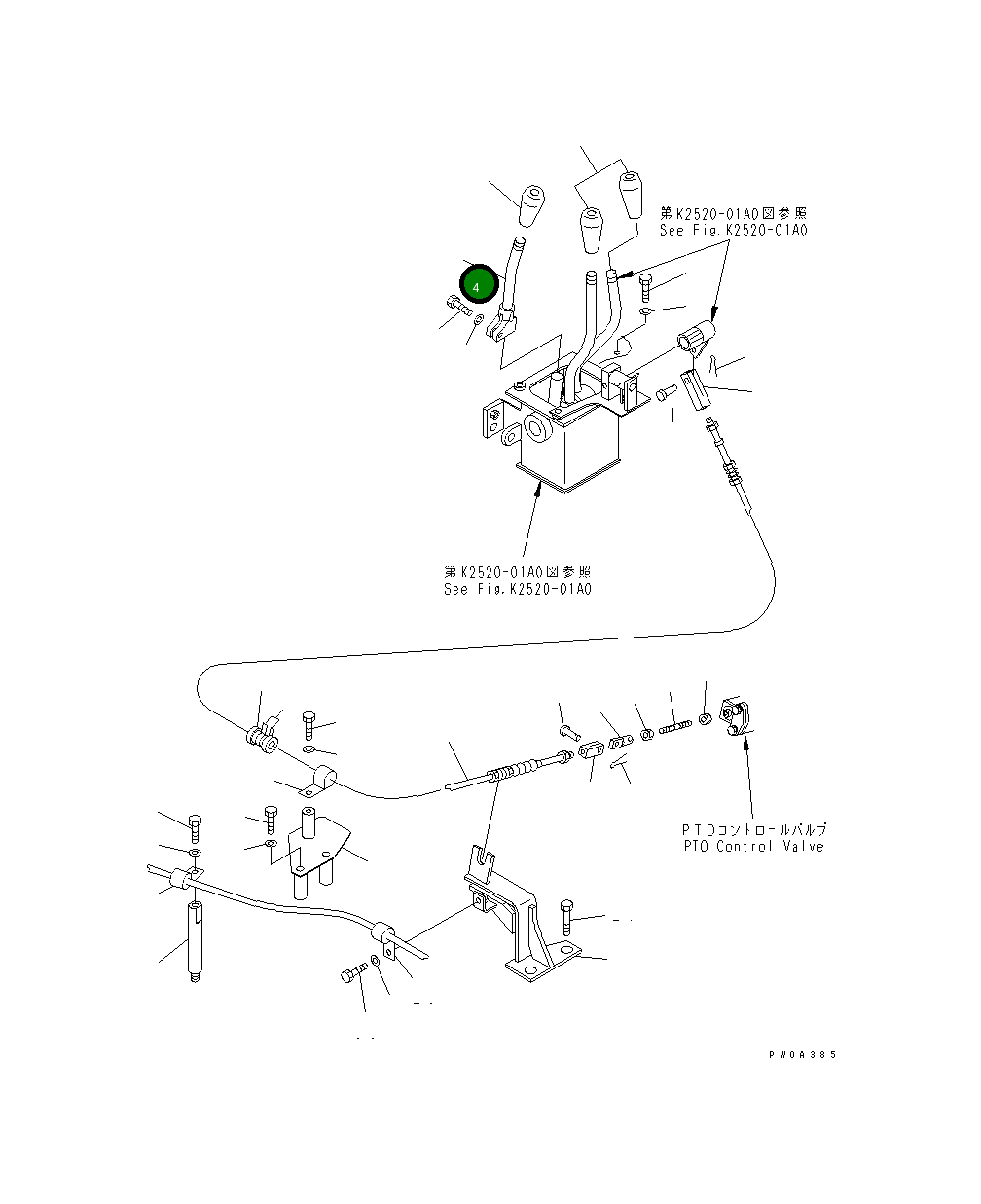 第K2520-01A0図参照
See Fig.K2520-01A0

4

第K2520-01A0図参照
See Fig.K2520-01A0

PTOコントロールバルブ
PTO Control Valve

PW0A385