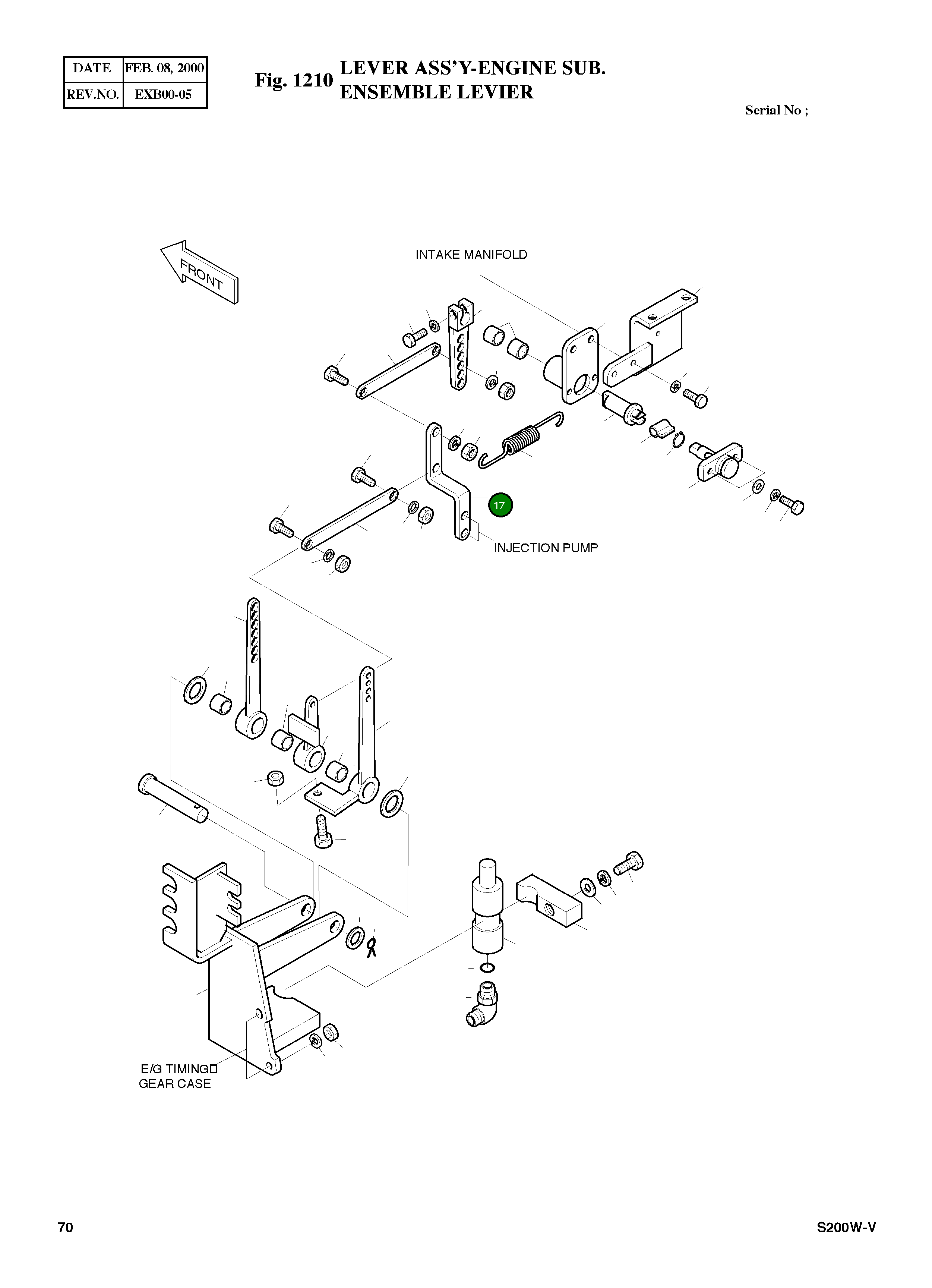 | DATE | FEB. 08, 2000 |
|---|---|
| REV.NO. | EXB00-05 |

Fig. 1210 LEVER ASS'Y-ENGINE SUB.
ENSEMBLE LEVIER

Serial No ;

FRONT

INTAKE MANIFOLD

17

INJECTION PUMP

E/G TIMING
GEAR CASE

70

S200W-V