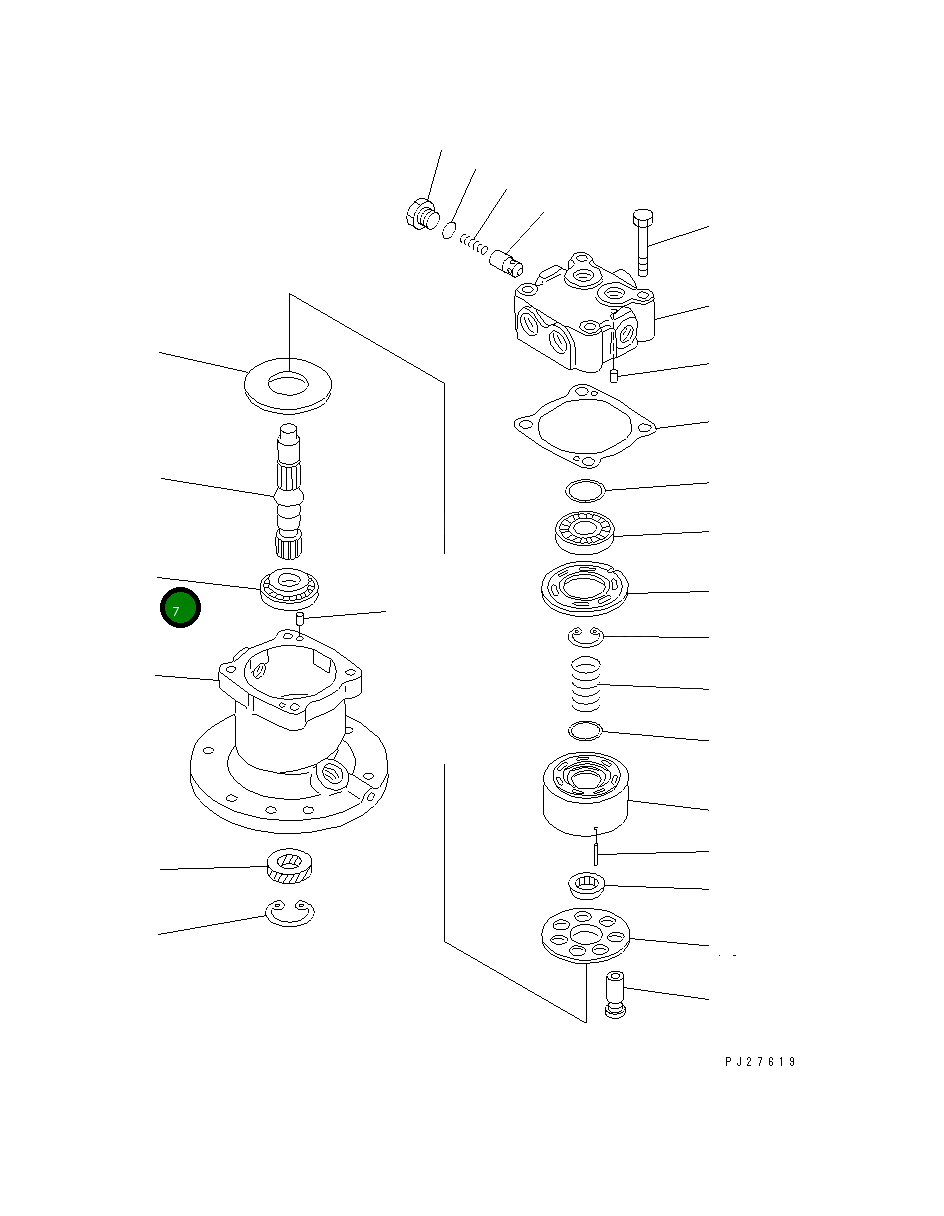 7

PJ27619