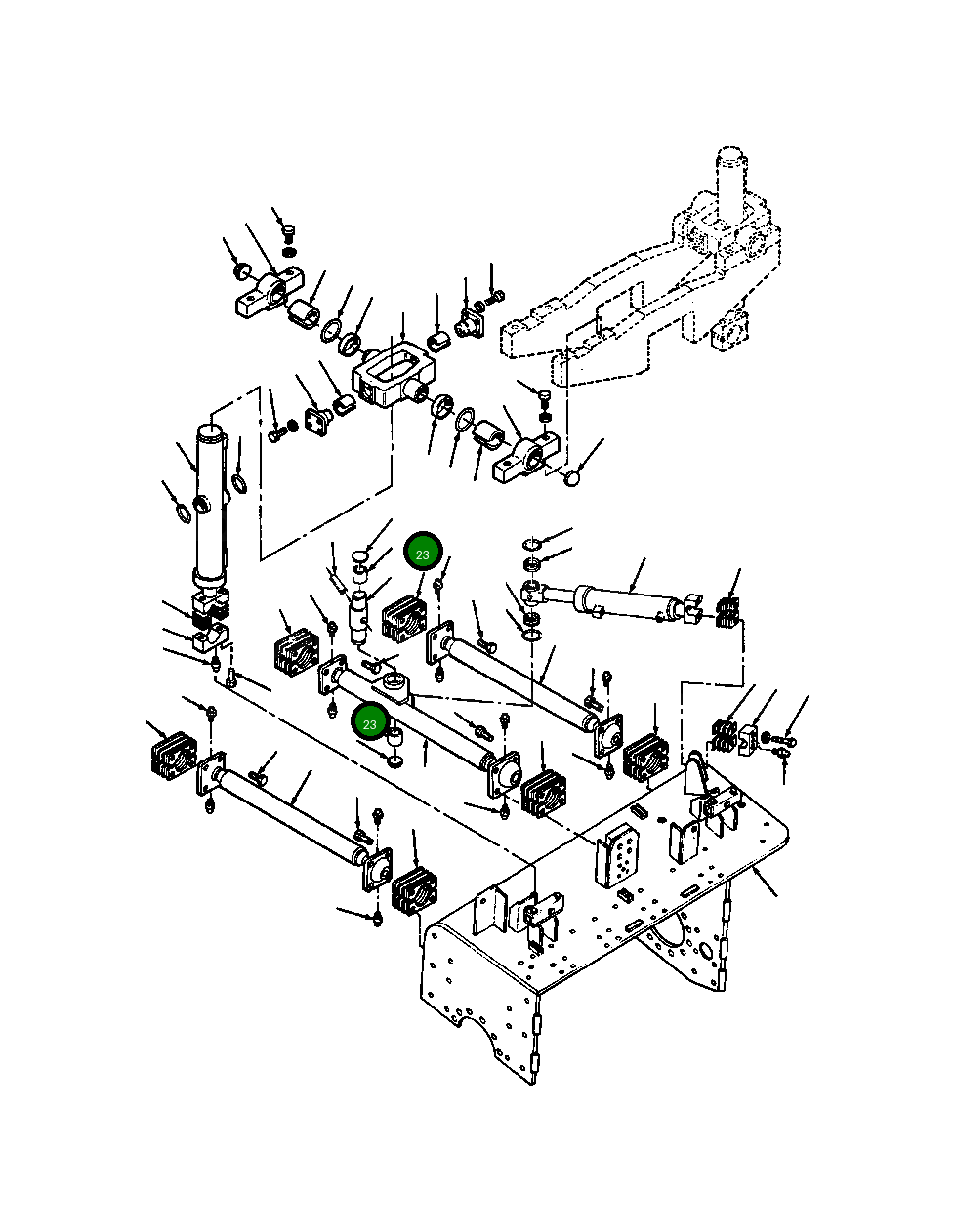 23

23