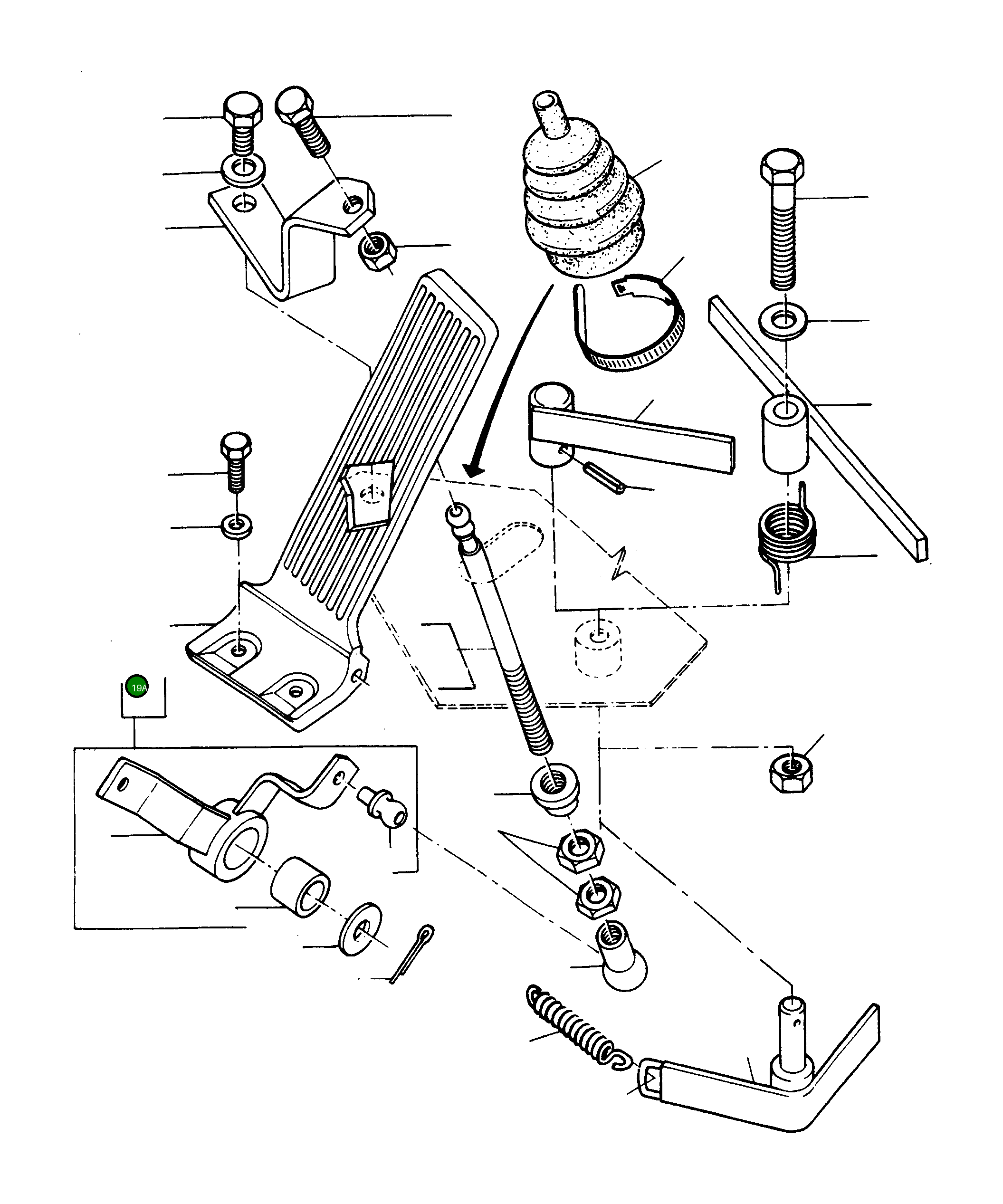 19A