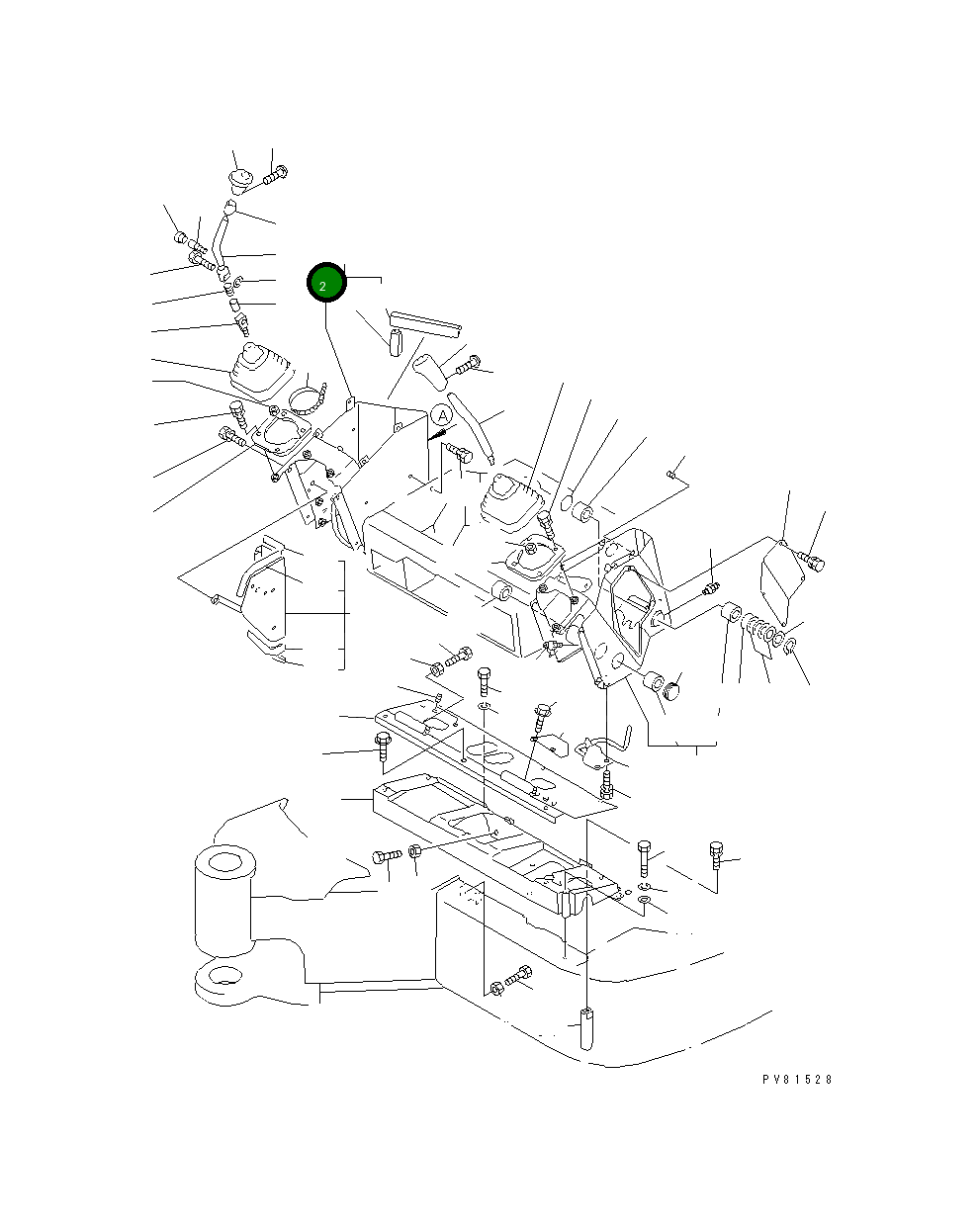 2

A

PV81528