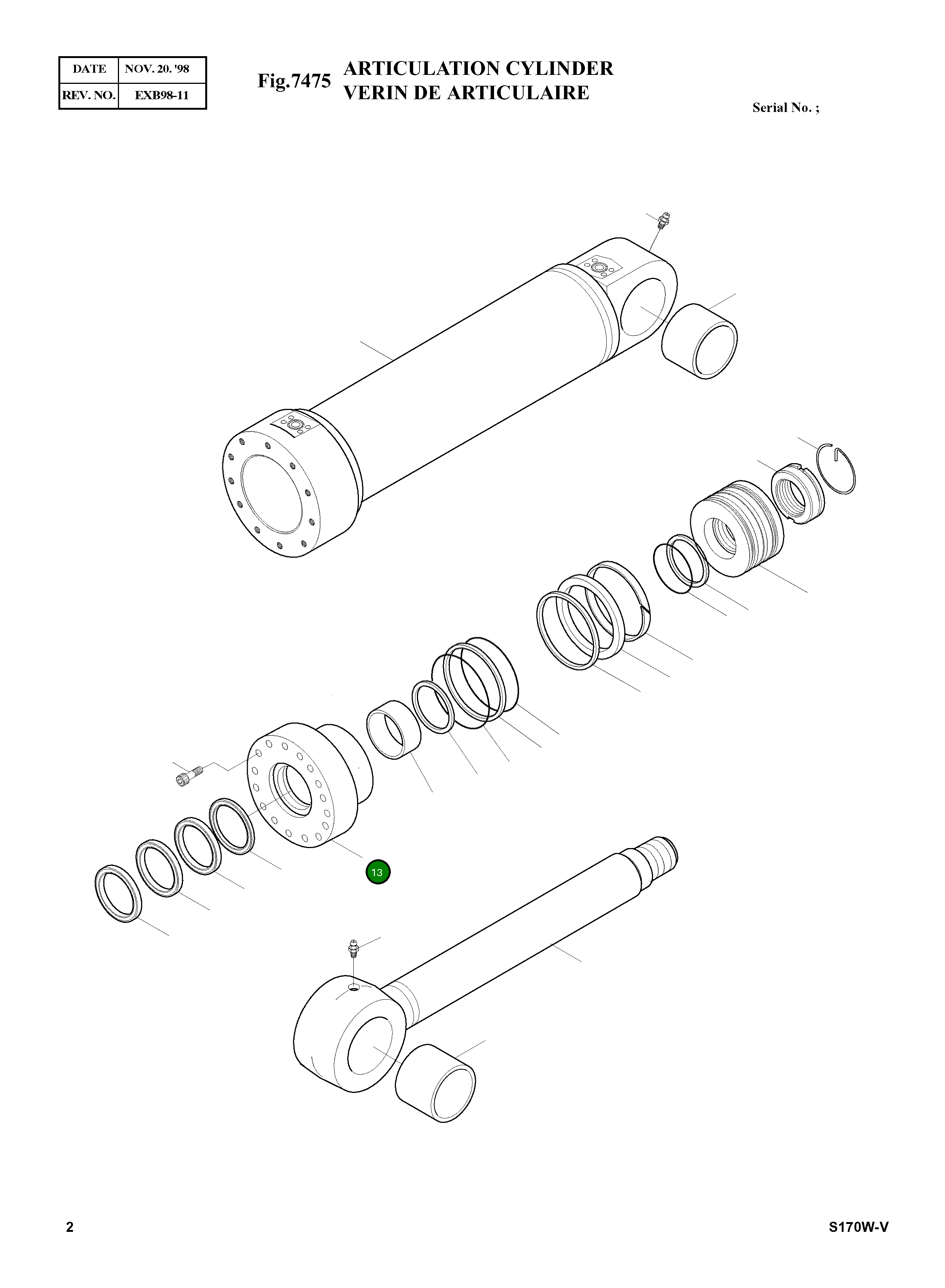 | DATE | NOV. 20. '98 |
|---|---|
| REV. NO. | EXB98-11 |

Fig.7475 ARTICULATION CYLINDER
VERIN DE ARTICULAIRE

Serial No. ;

13

2

S170W-V