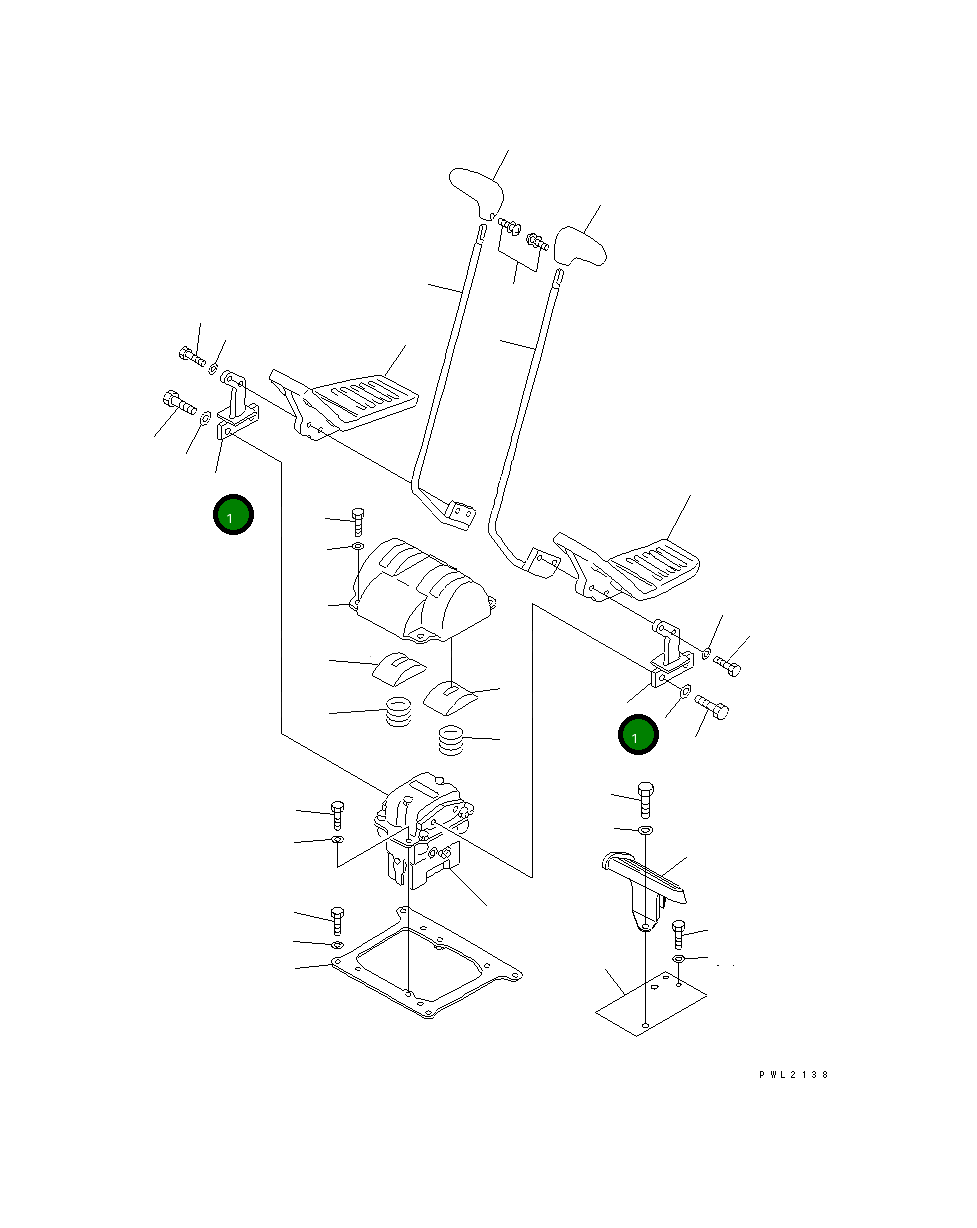 1

1

PWL2138