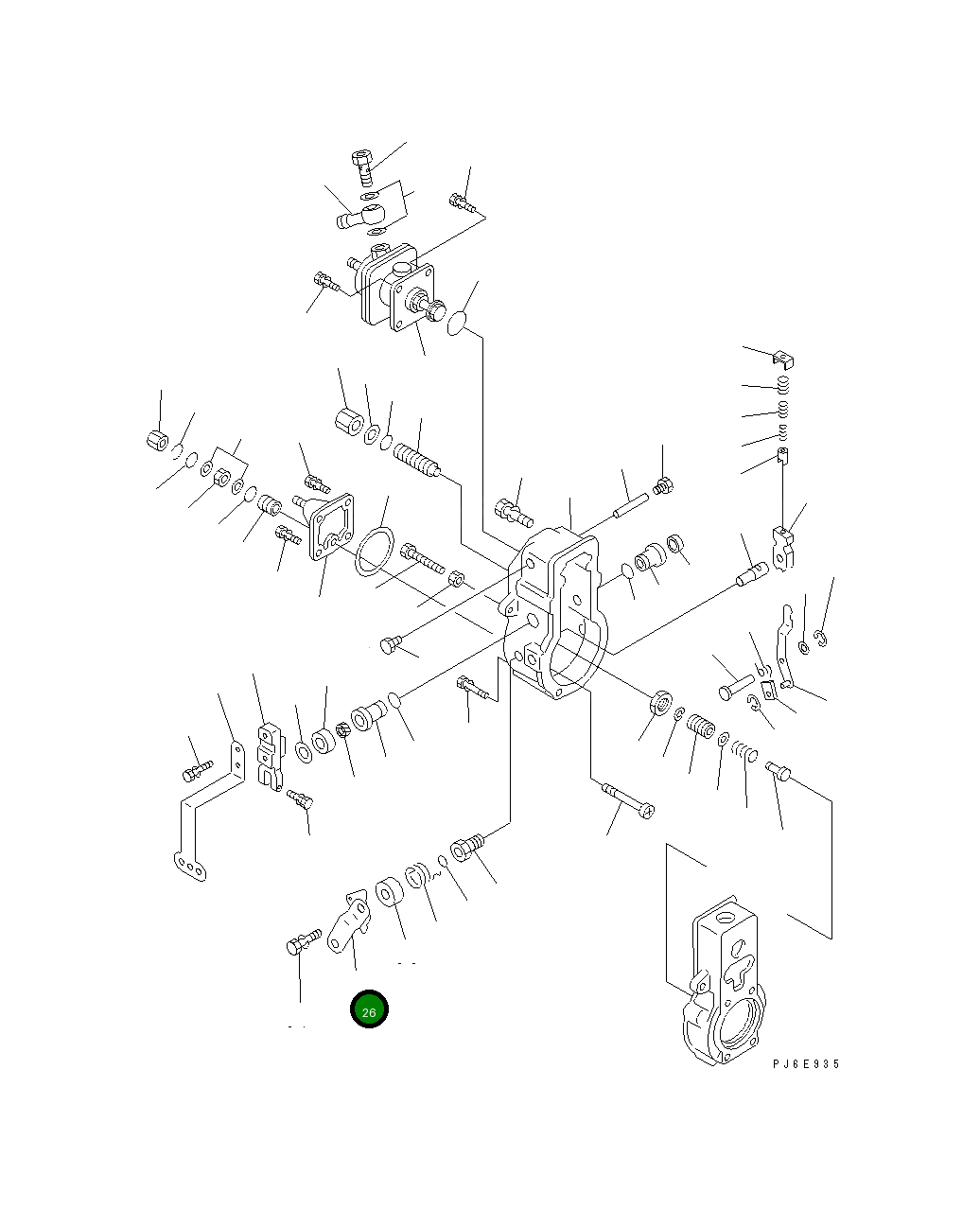 26

PJ6E935