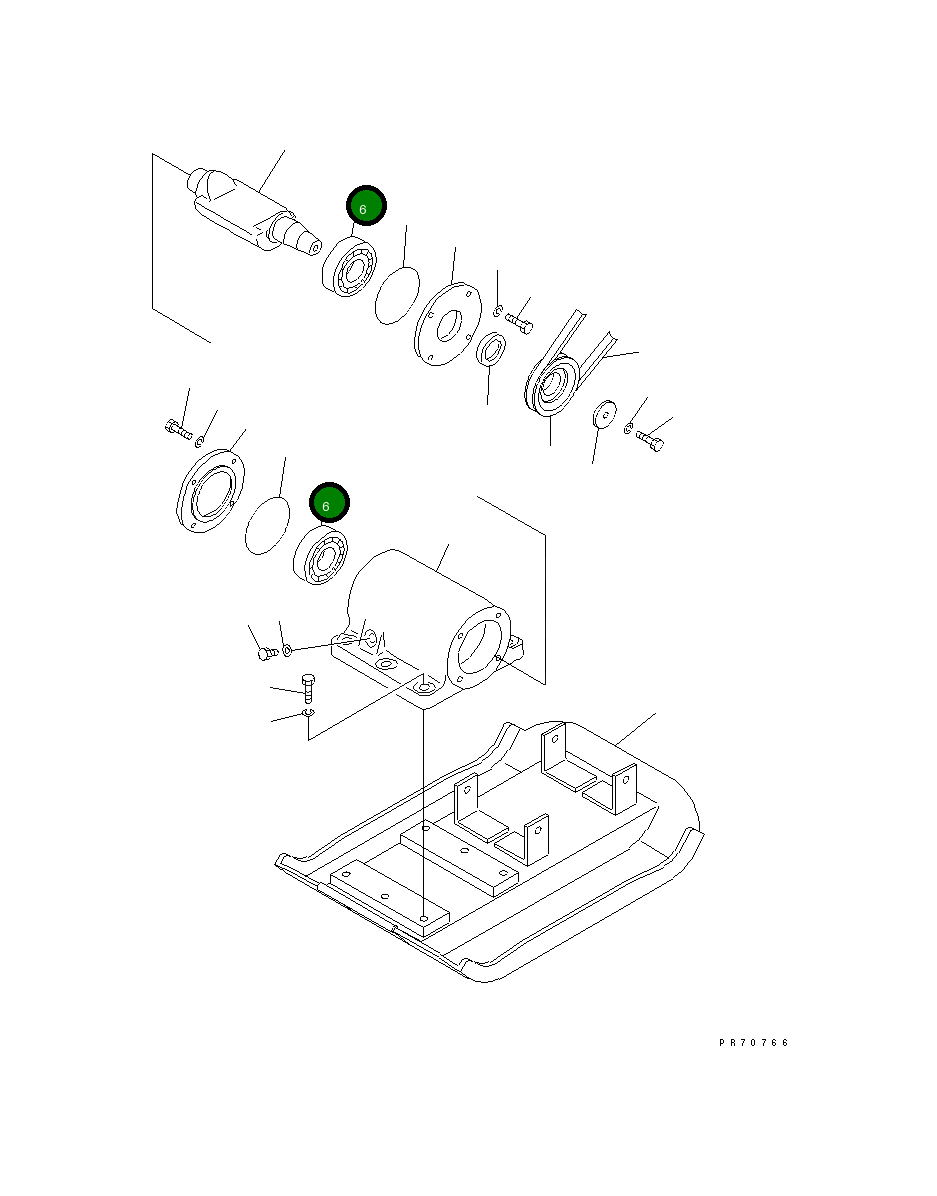 6

6

PR70766