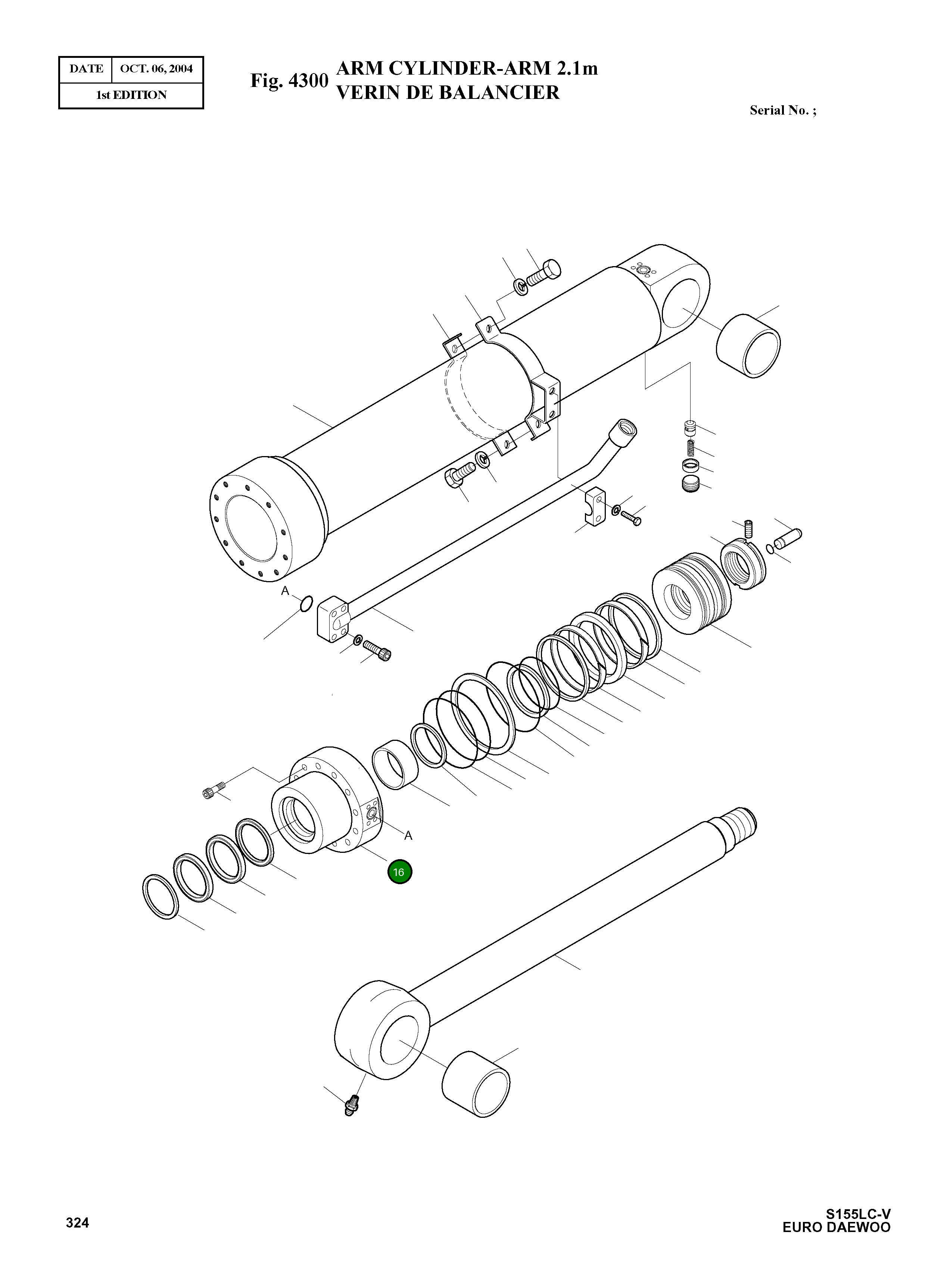 | DATE | OCT. 06, 2004 |
|---|---|
| 1st EDITION | |

Fig. 4300 ARM CYLINDER-ARM 2.1m
VERIN DE BALANCIER

Serial No. ;

A

A

16

324

S155LC-V
EURO DAEWOO