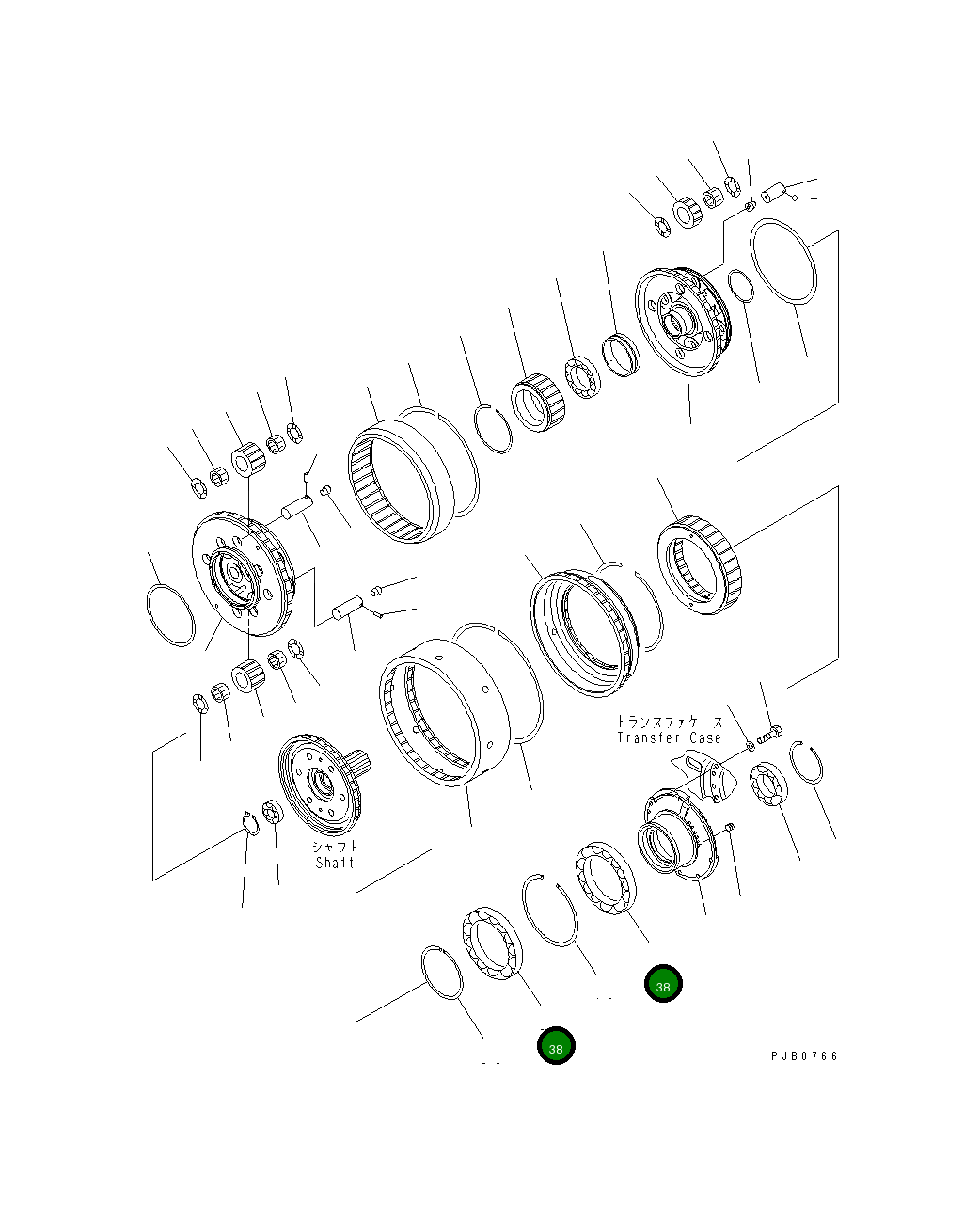 トランスファケース
Transfer Case

シャフト
Shaft

38

38

PJB0766