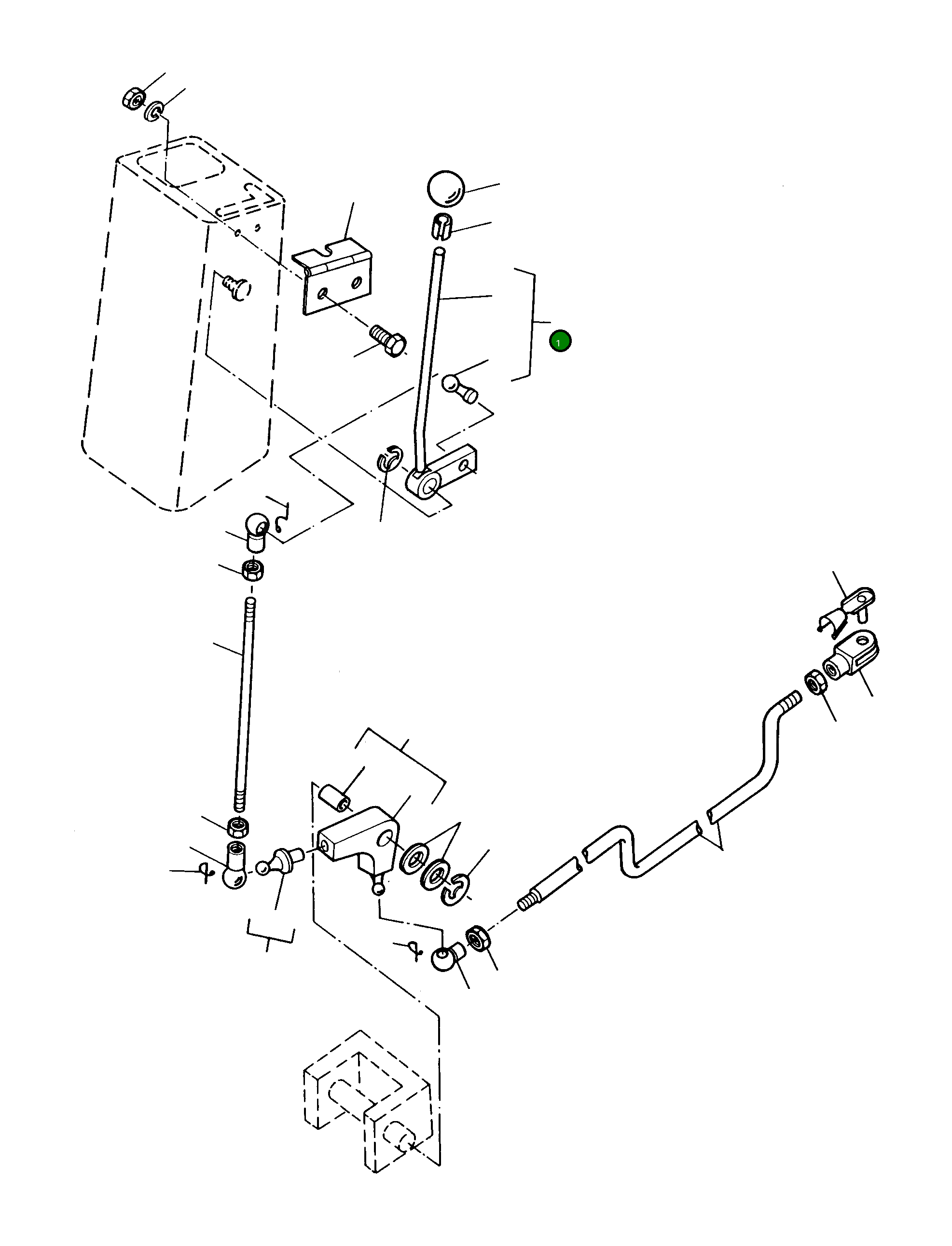 1