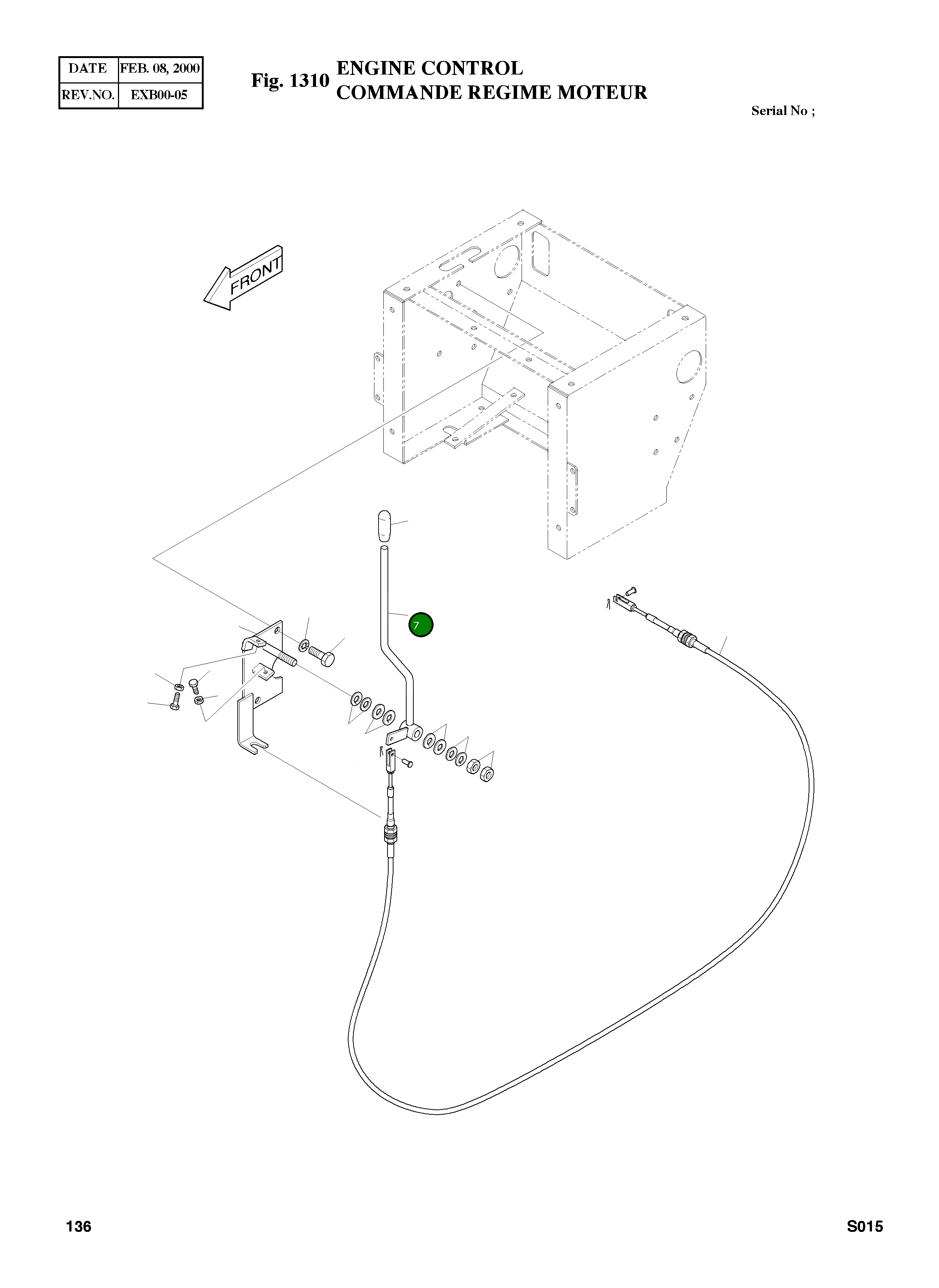 | DATE | FEB. 08, 2000 |
|---|---|
| REV.NO. | EXB00-05 |

Fig. 1310 ENGINE CONTROL
COMMANDE REGIME MOTEUR

Serial No ;

FRONT

7

136

S015