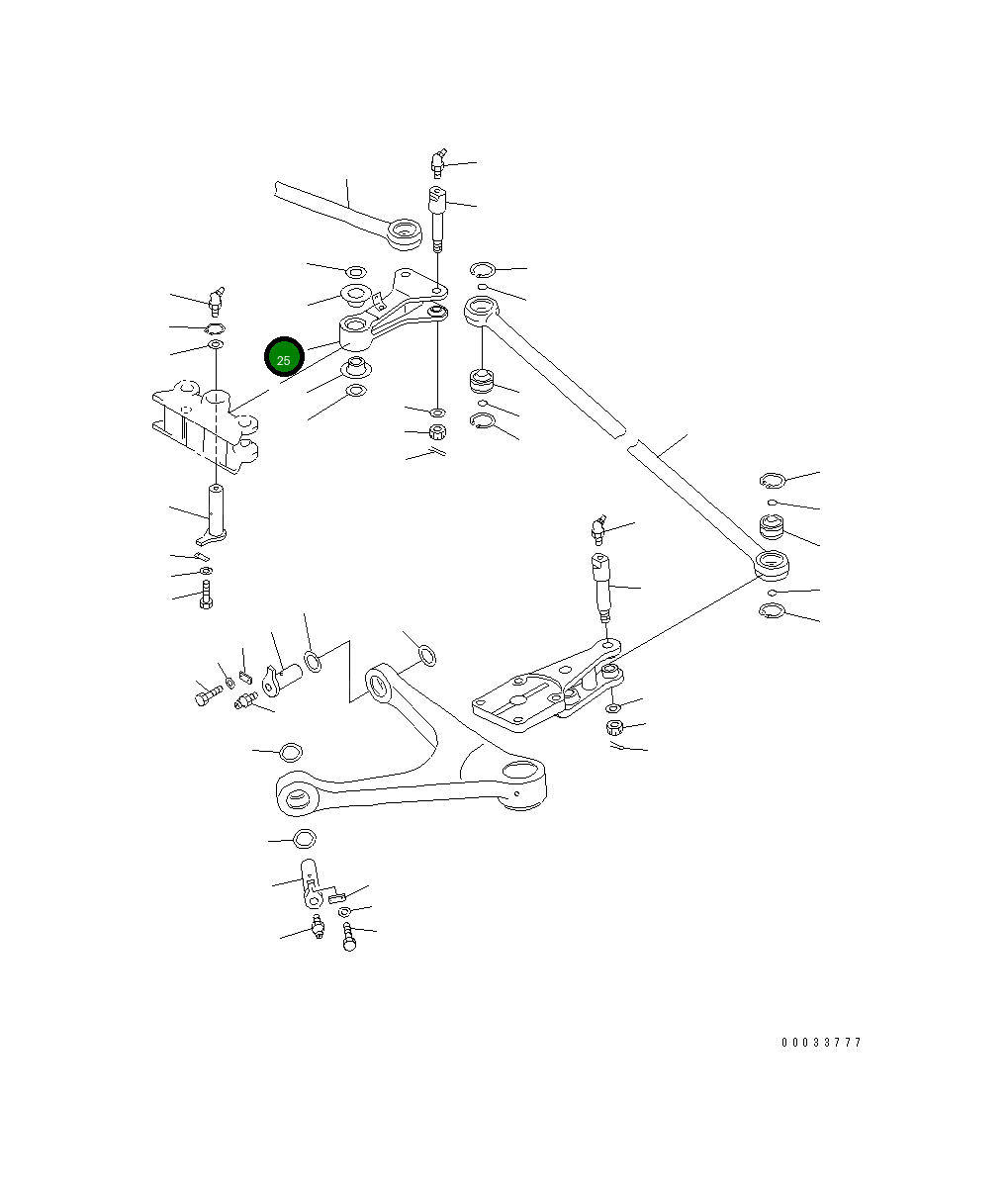 25

00033777