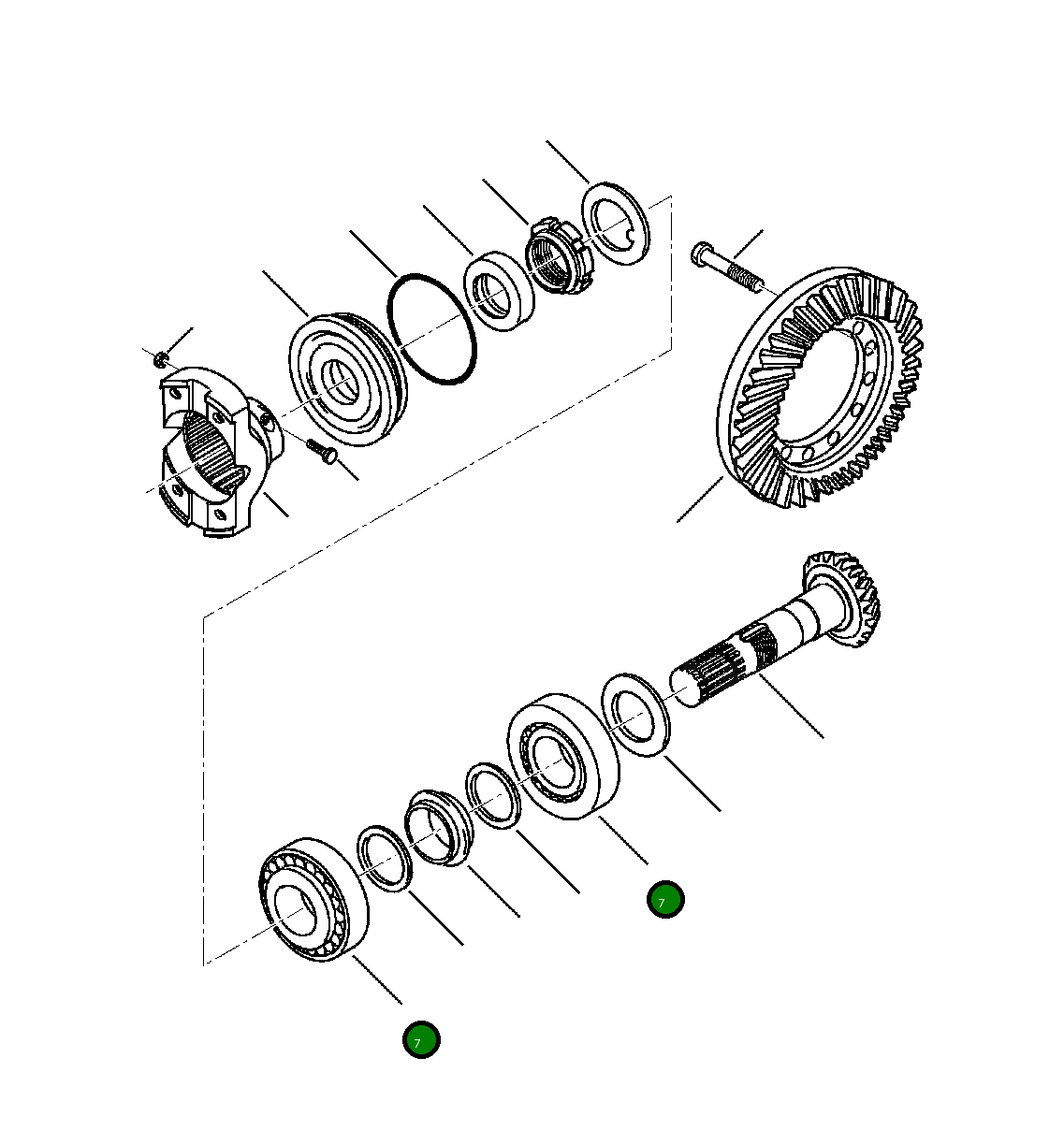 7

7