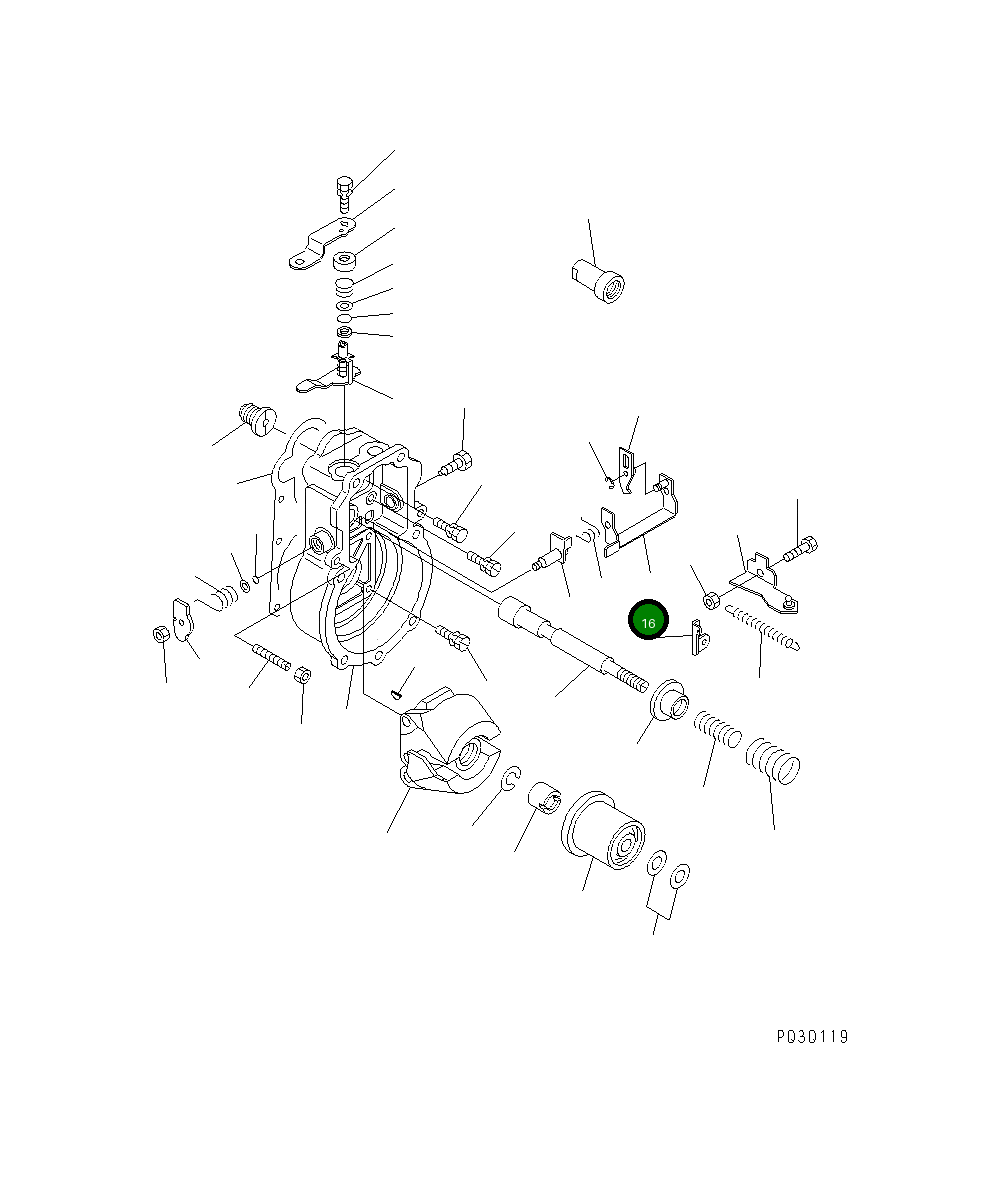 16

P030119