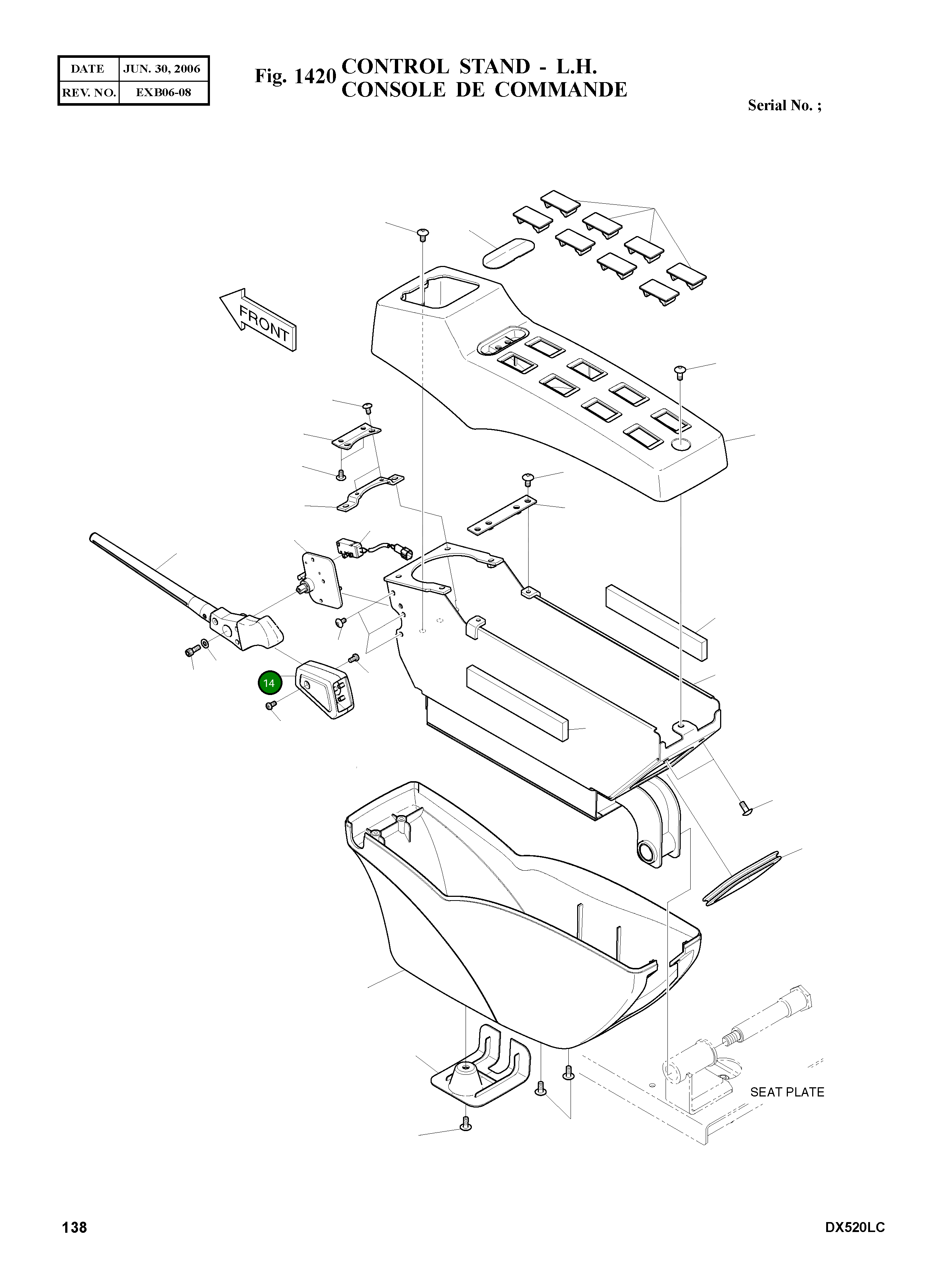 | DATE | JUN. 30, 2006 |
|---|---|
| REV. NO. | EXB06-08 |

Fig. 1420 CONTROL STAND - L.H.
CONSOLE DE COMMANDE

Serial No. ;

FRONT

14

SEAT PLATE

138

DX520LC