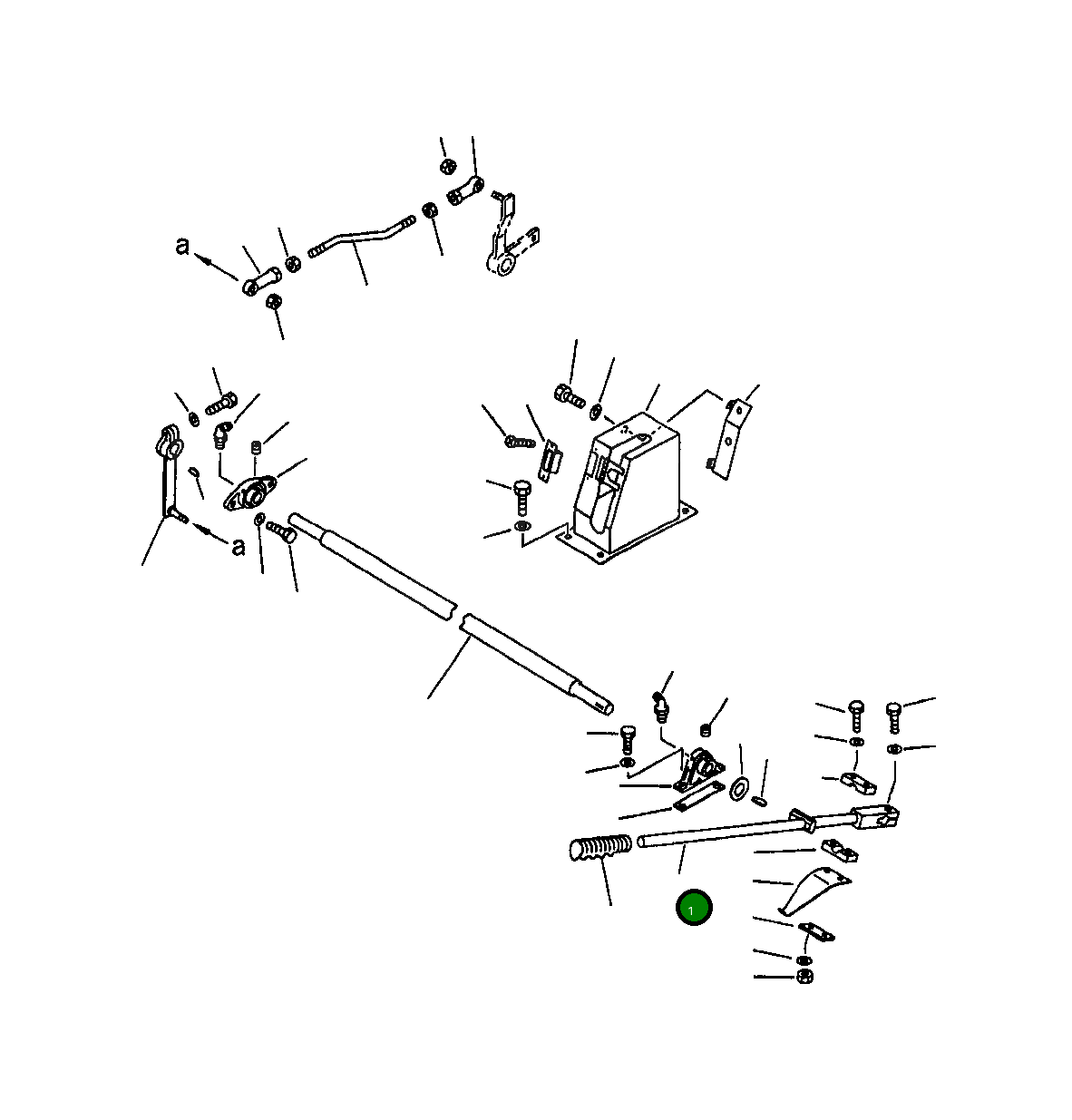 a
a
1