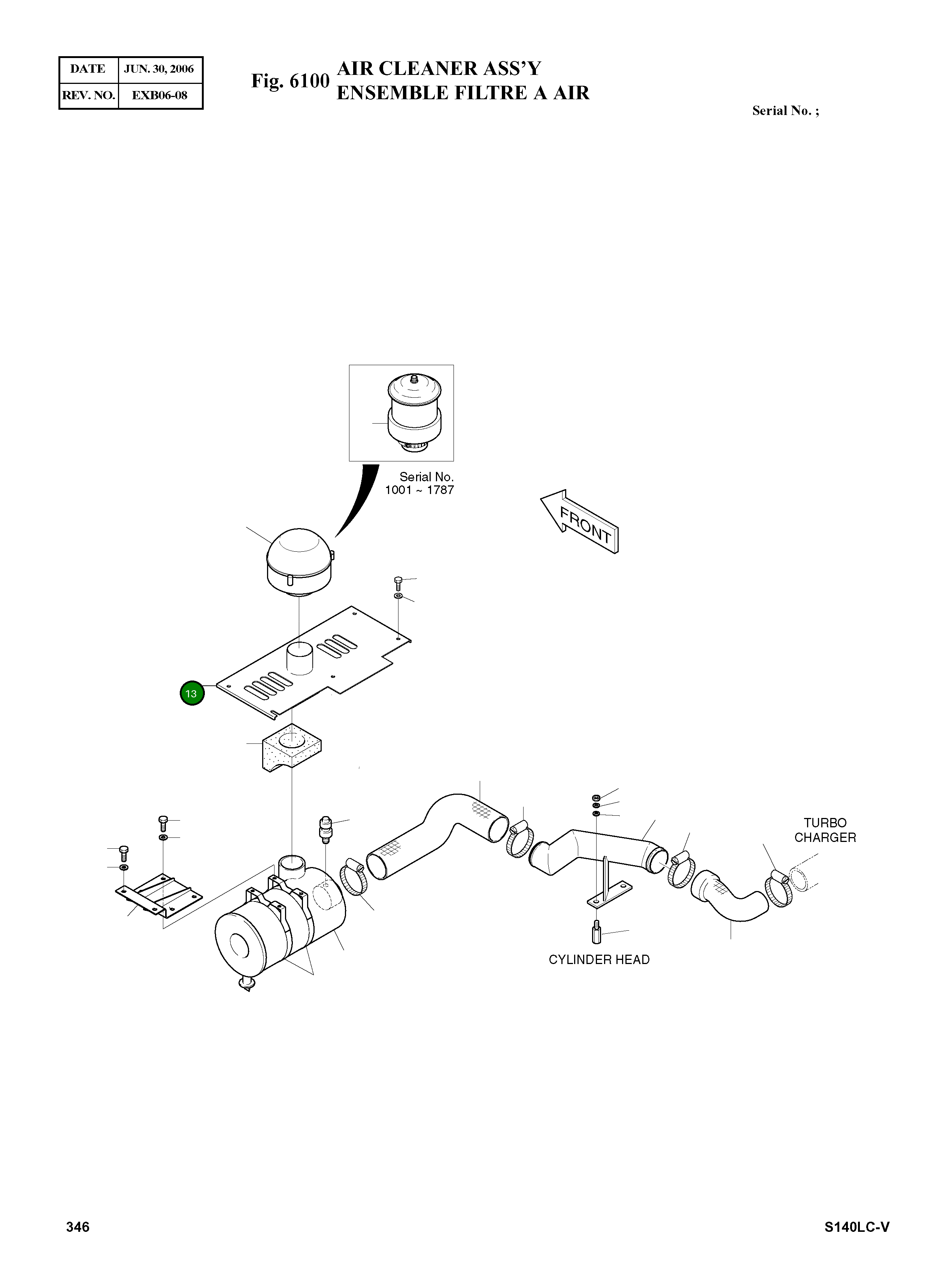 | DATE | JUN. 30, 2006 |
|---|---|
| REV. NO. | EXB06-08 |

Fig. 6100 AIR CLEANER ASS'Y
ENSEMBLE FILTRE A AIR

Serial No. ;

Serial No.
1001 ~ 1787

FRONT

13

TURBO
CHARGER

CYLINDER HEAD

346

S140LC-V