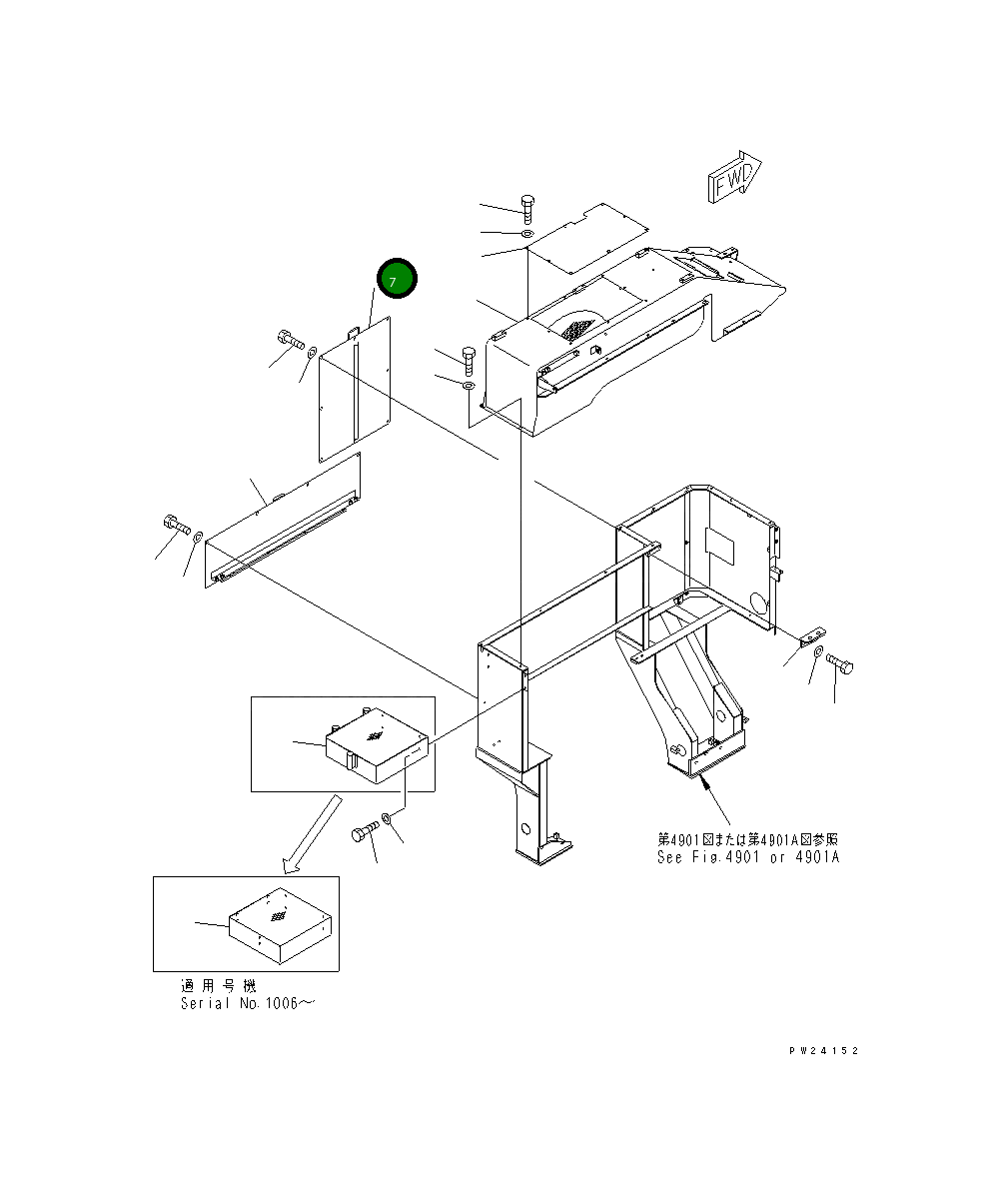 FWD

7

第4901図または第4901A図参照
See Fig.4901 or 4901A

適用号機
Serial No.1006~

PW24152