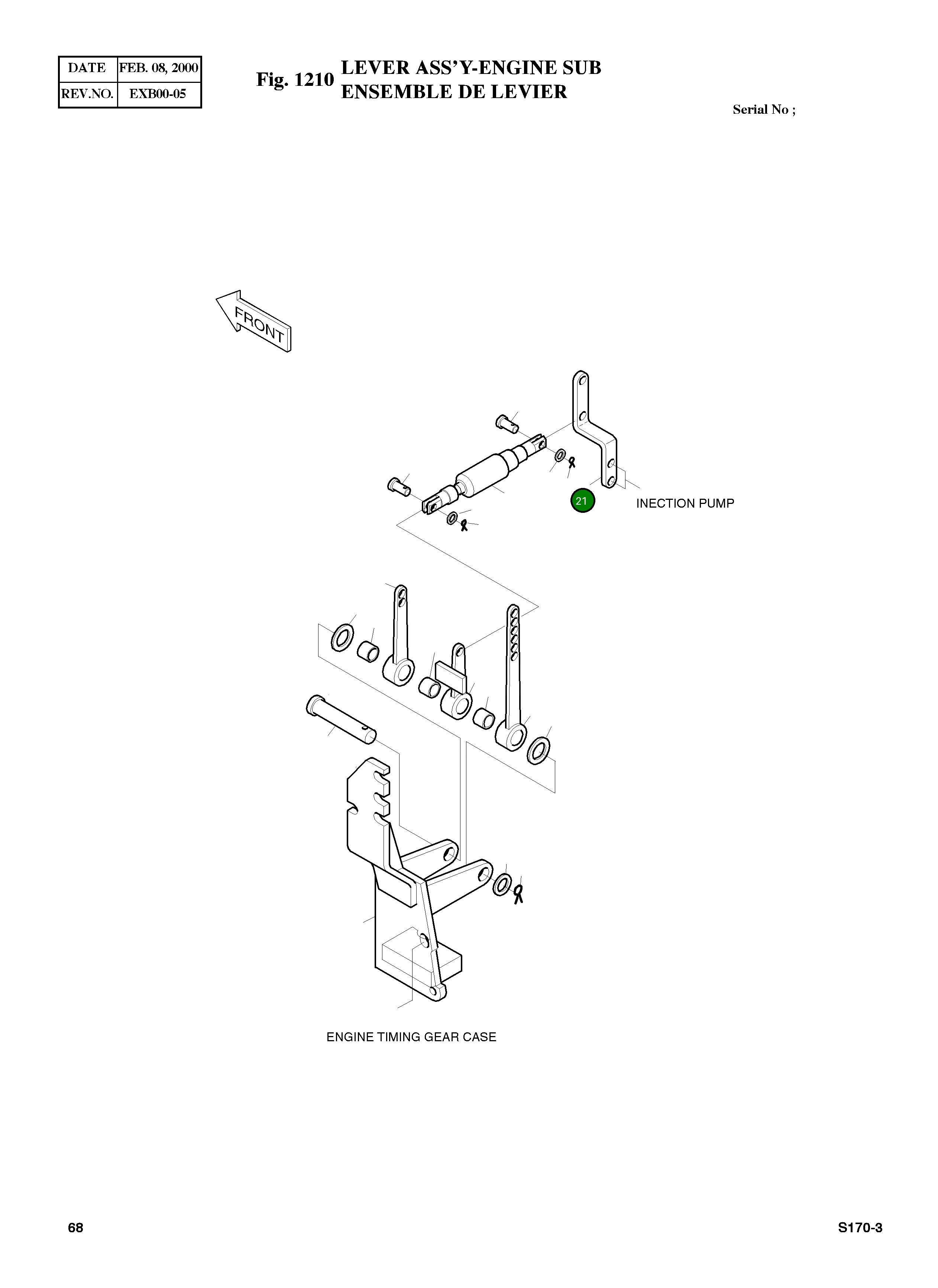 | DATE | FEB. 08, 2000 |
|---|---|
| REV.NO. | EXB00-05 |

Fig. 1210 LEVER ASS'Y-ENGINE SUB
ENSEMBLE DE LEVIER

Serial No ;

FRONT

21

INECTION PUMP

ENGINE TIMING GEAR CASE

68

S170-3