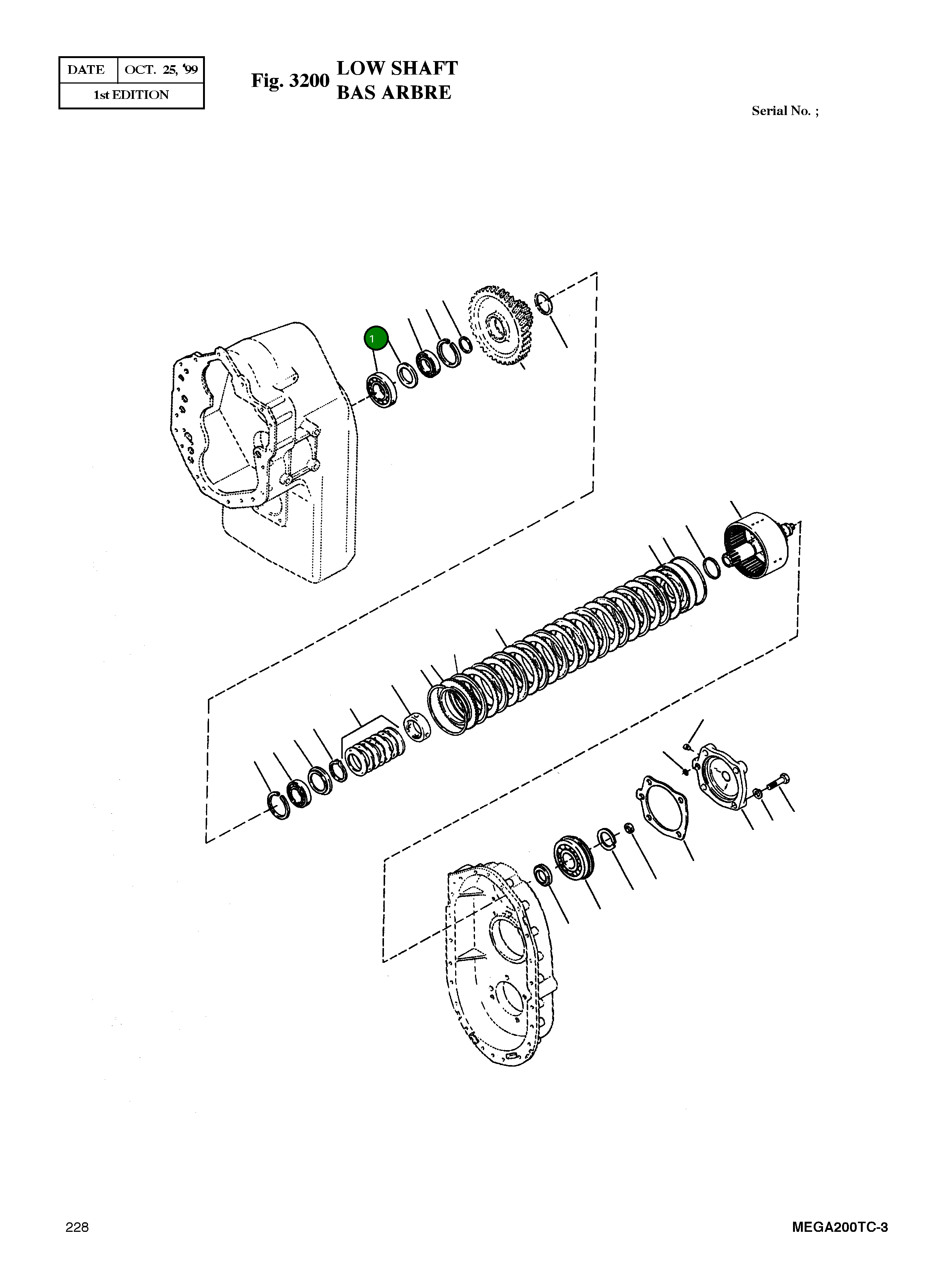 | DATE | OCT. 25, '99 |
|---|---|
| 1st EDITION | |

Fig. 3200 LOW SHAFT
BAS ARBRE

Serial No. ;

1

228

MEGA200TC-3