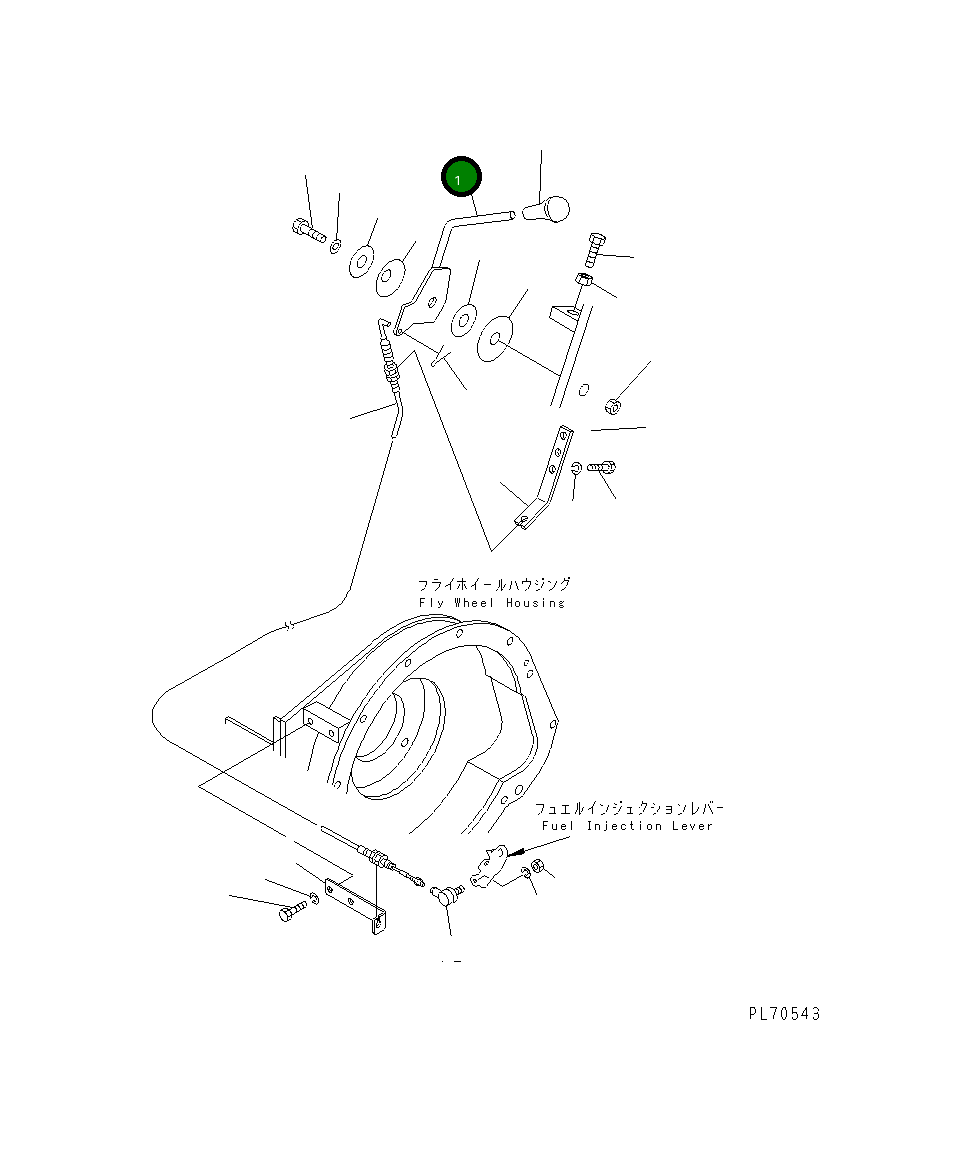 1

フライホイールハウジング
Fly Wheel Housing

フュエルインジェクションレバー
Fuel Injection Lever

PL70543