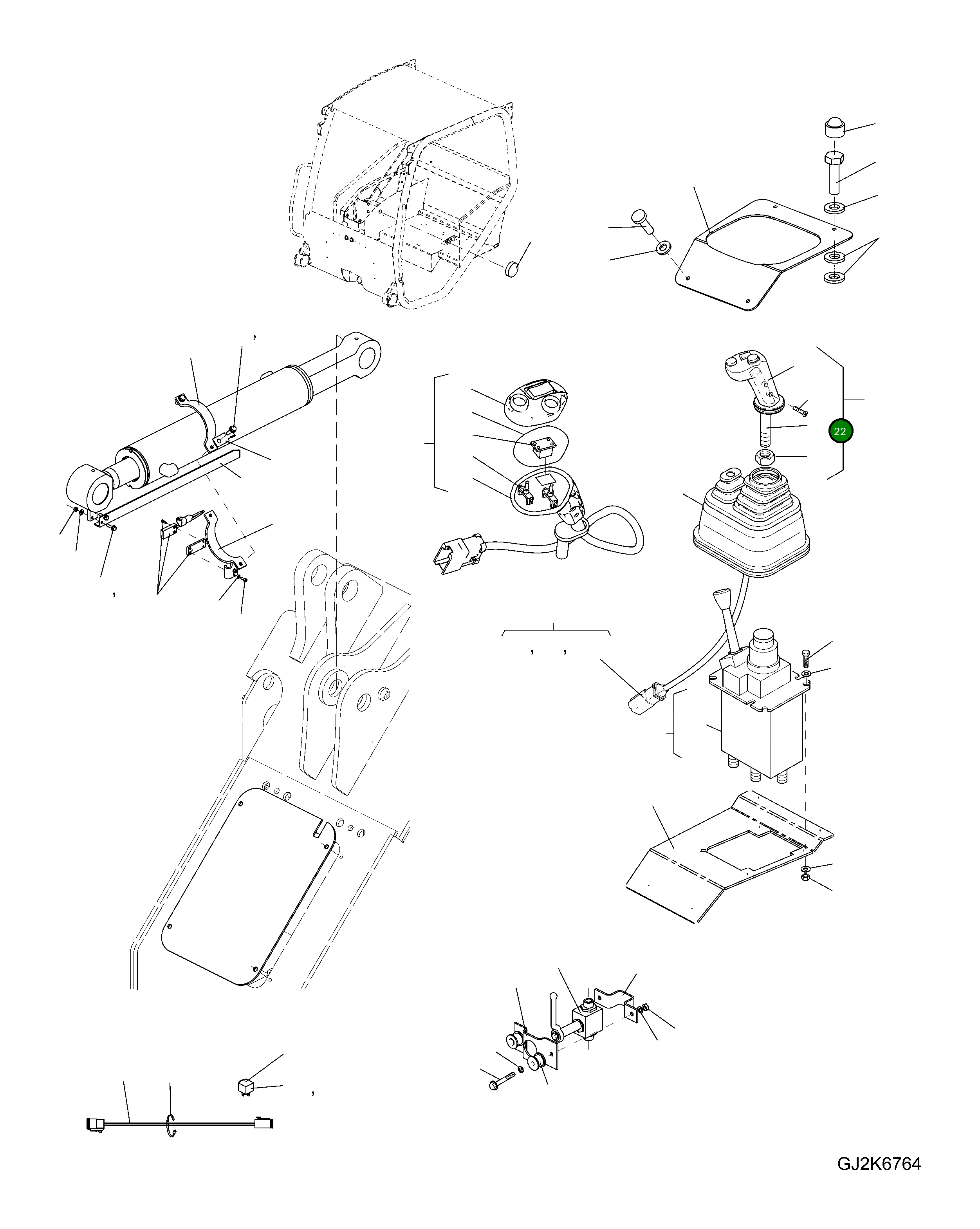 22

GJ2K6764