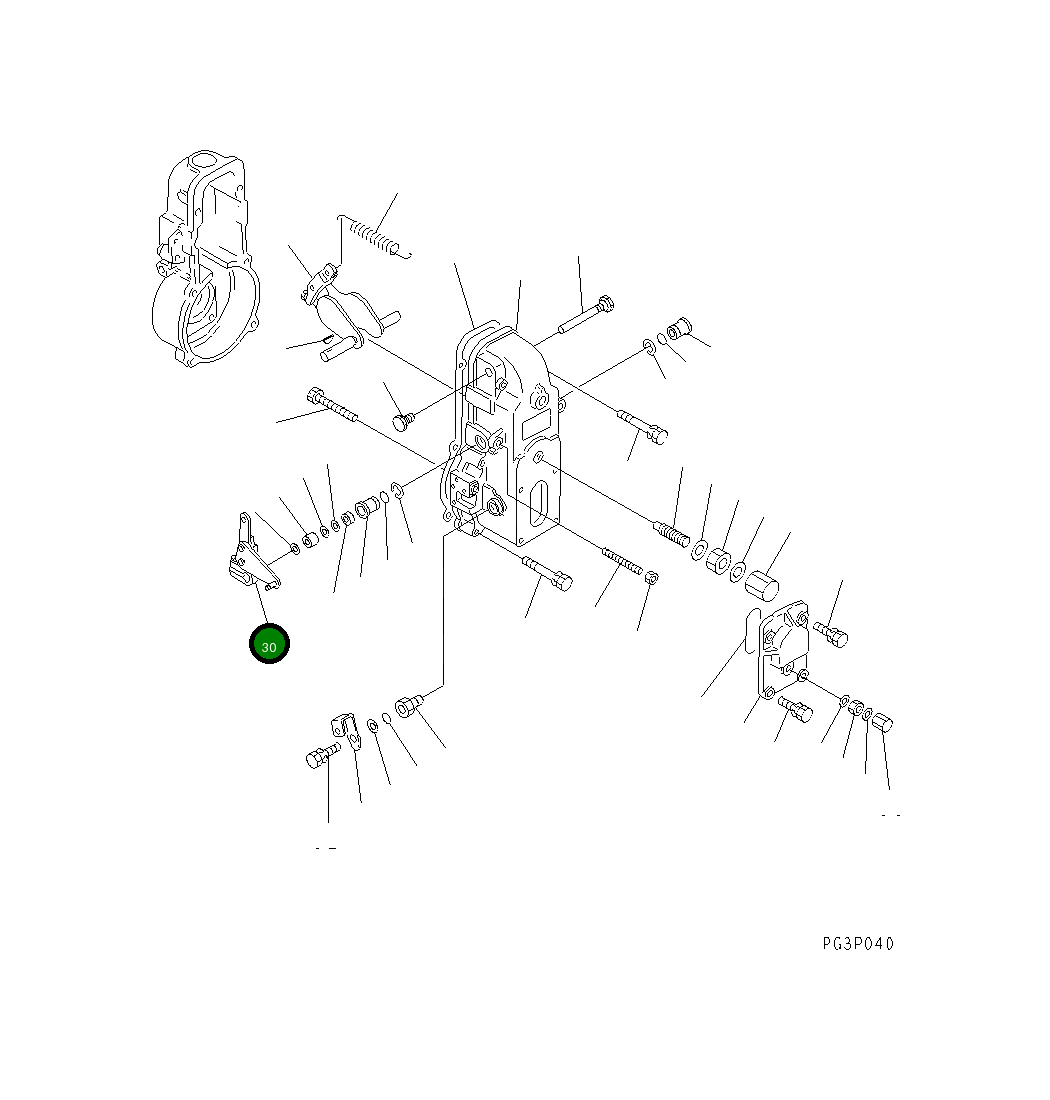 30

PG3P040