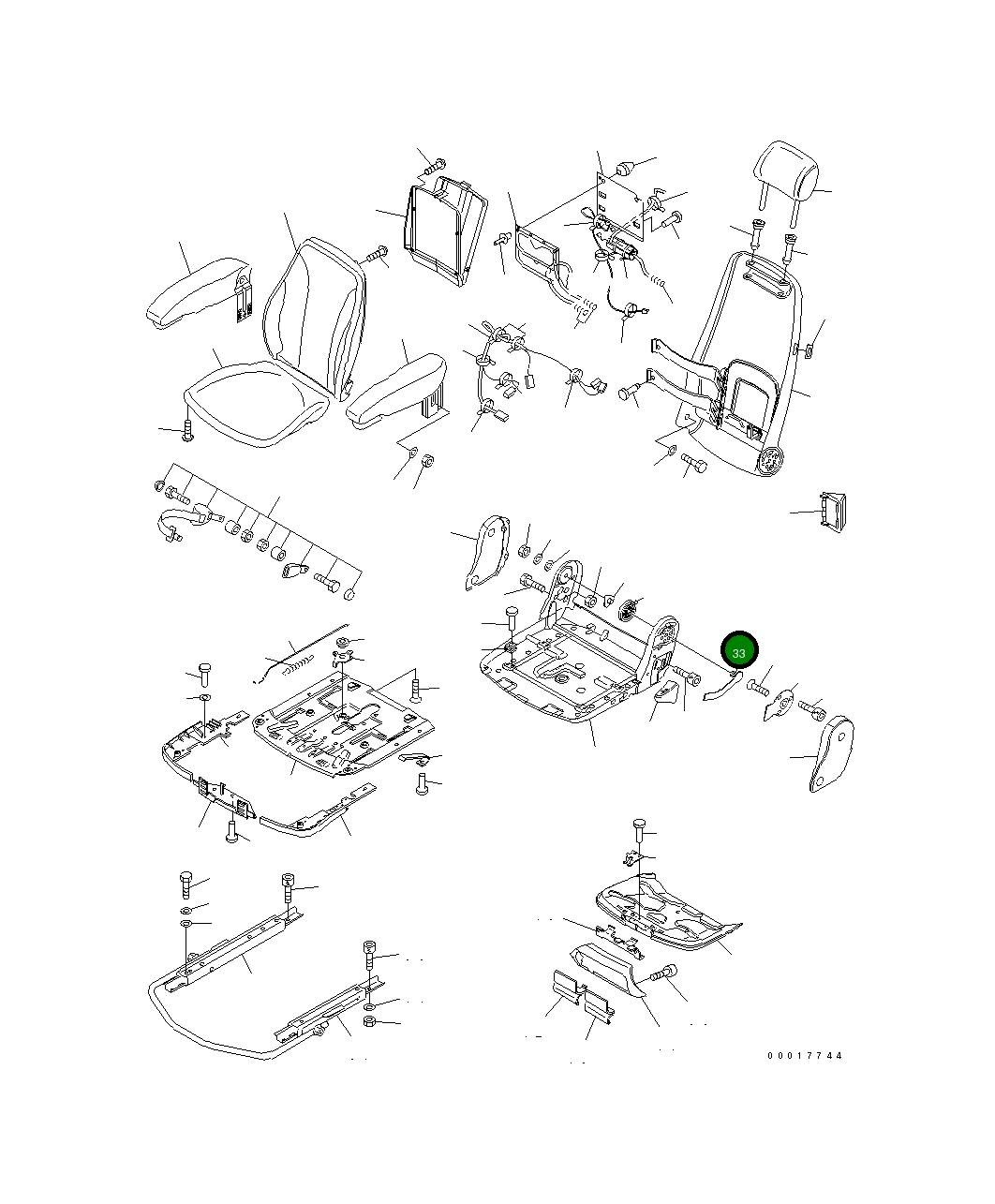 33

00017744