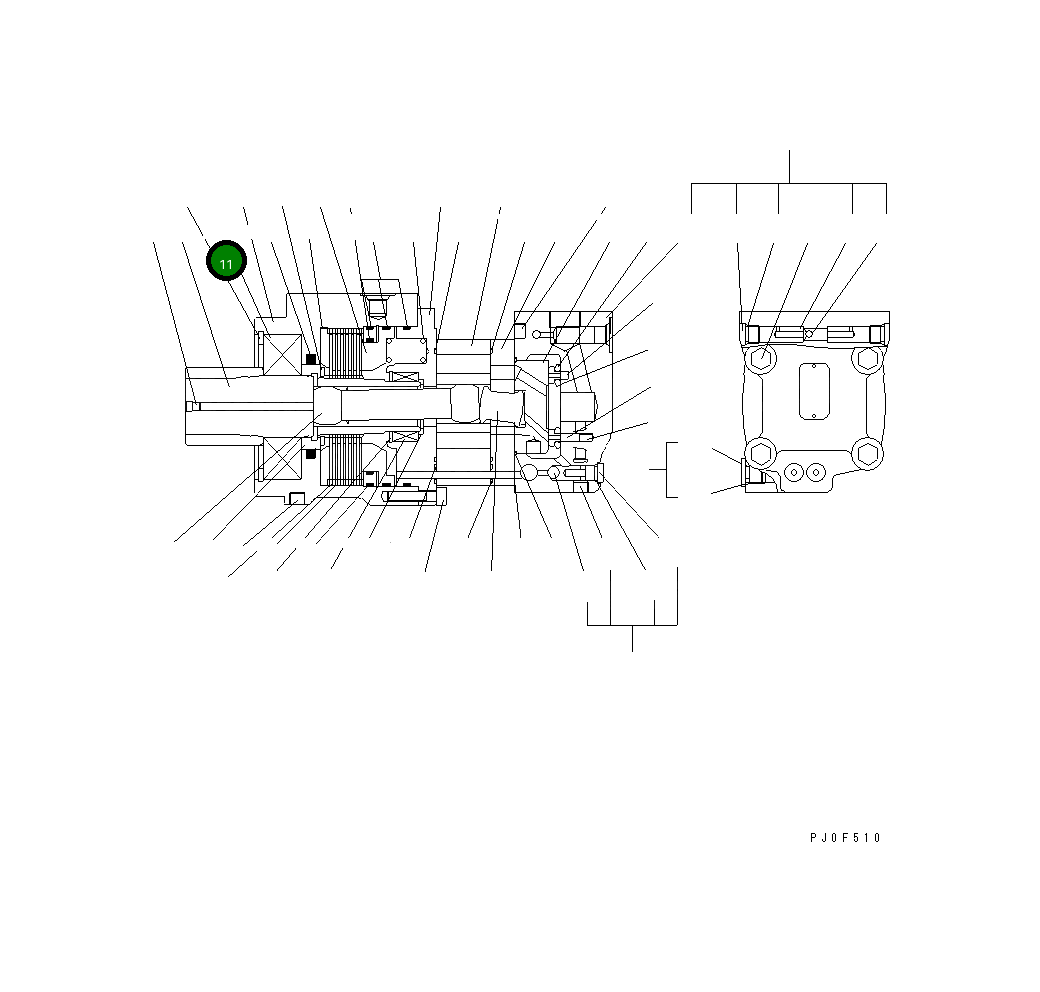 11

PJ0F510