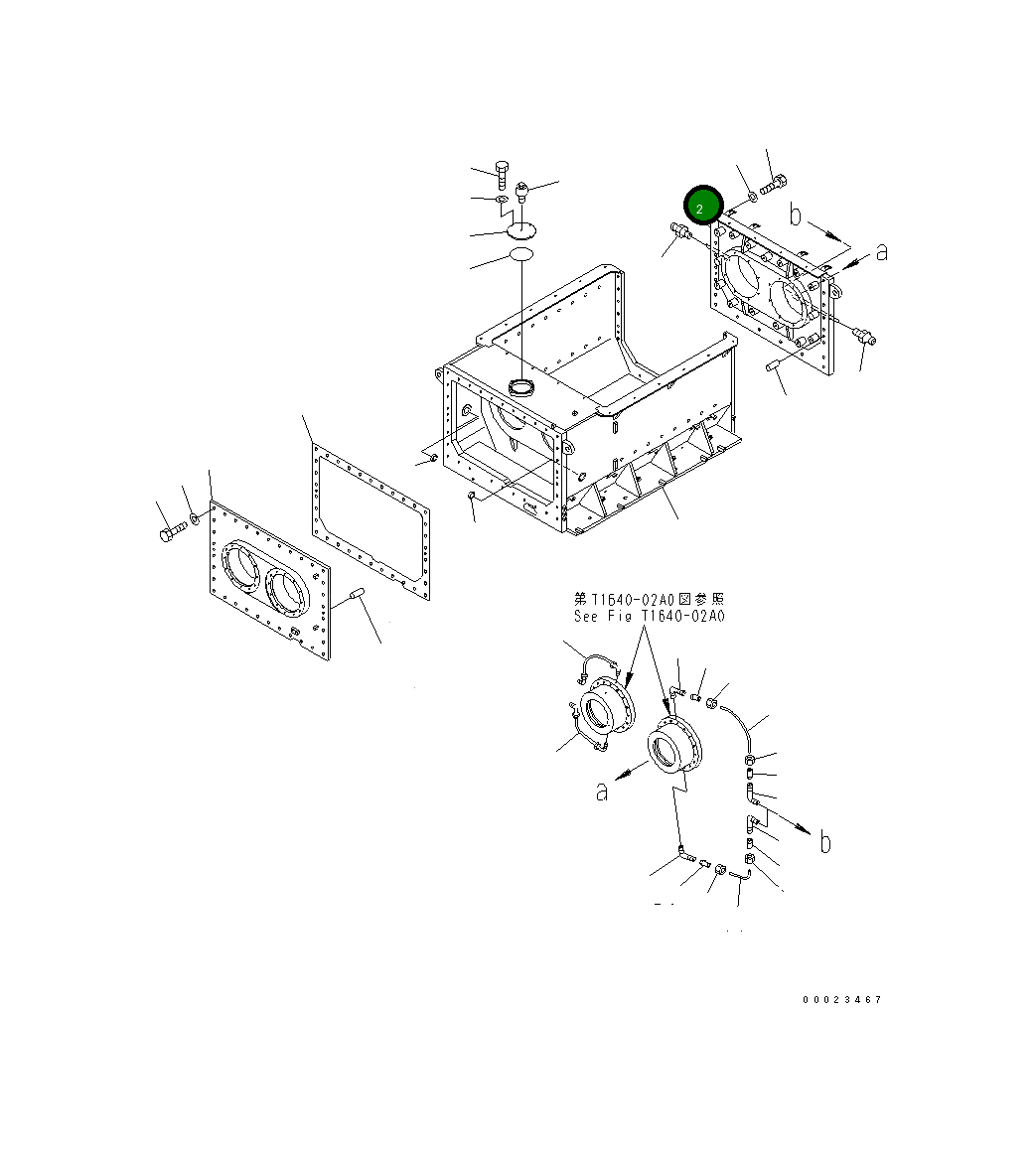 2
b
a
第T1640-02A0図参照
See Fig T1640-02A0
a
b
00023467