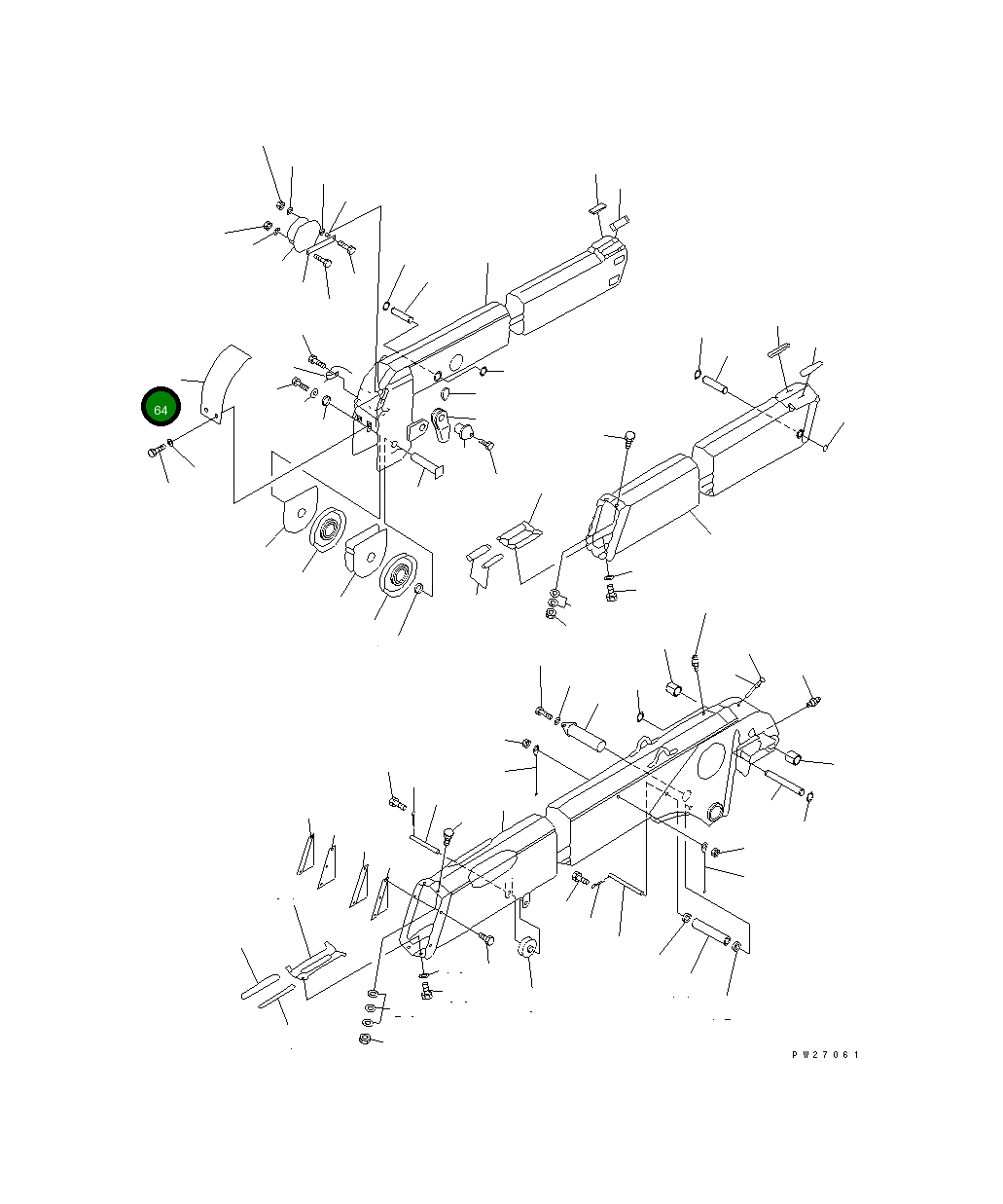 64

PW27061