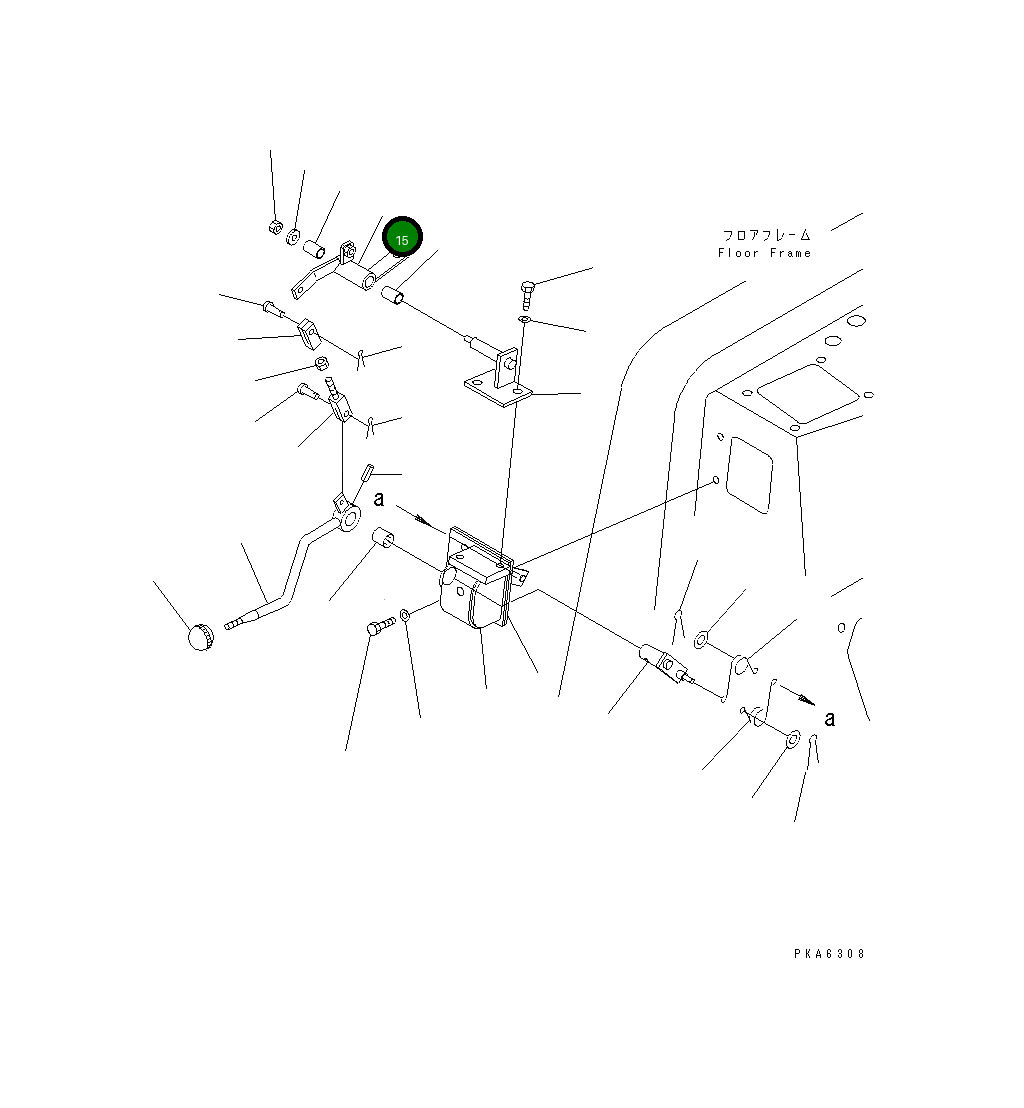 15

フロアフレーム
Floor Frame

a

a

PKA6308