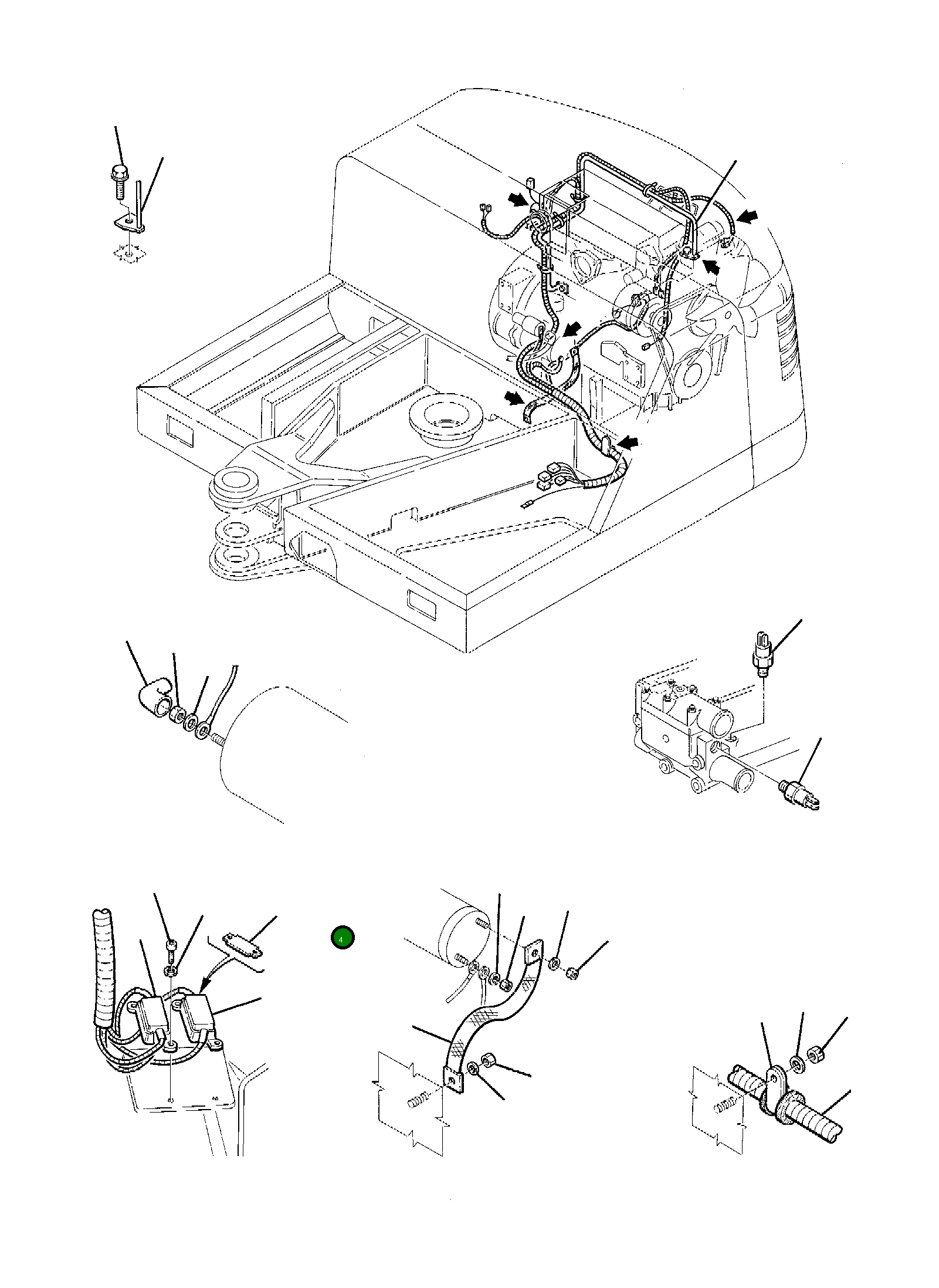 4